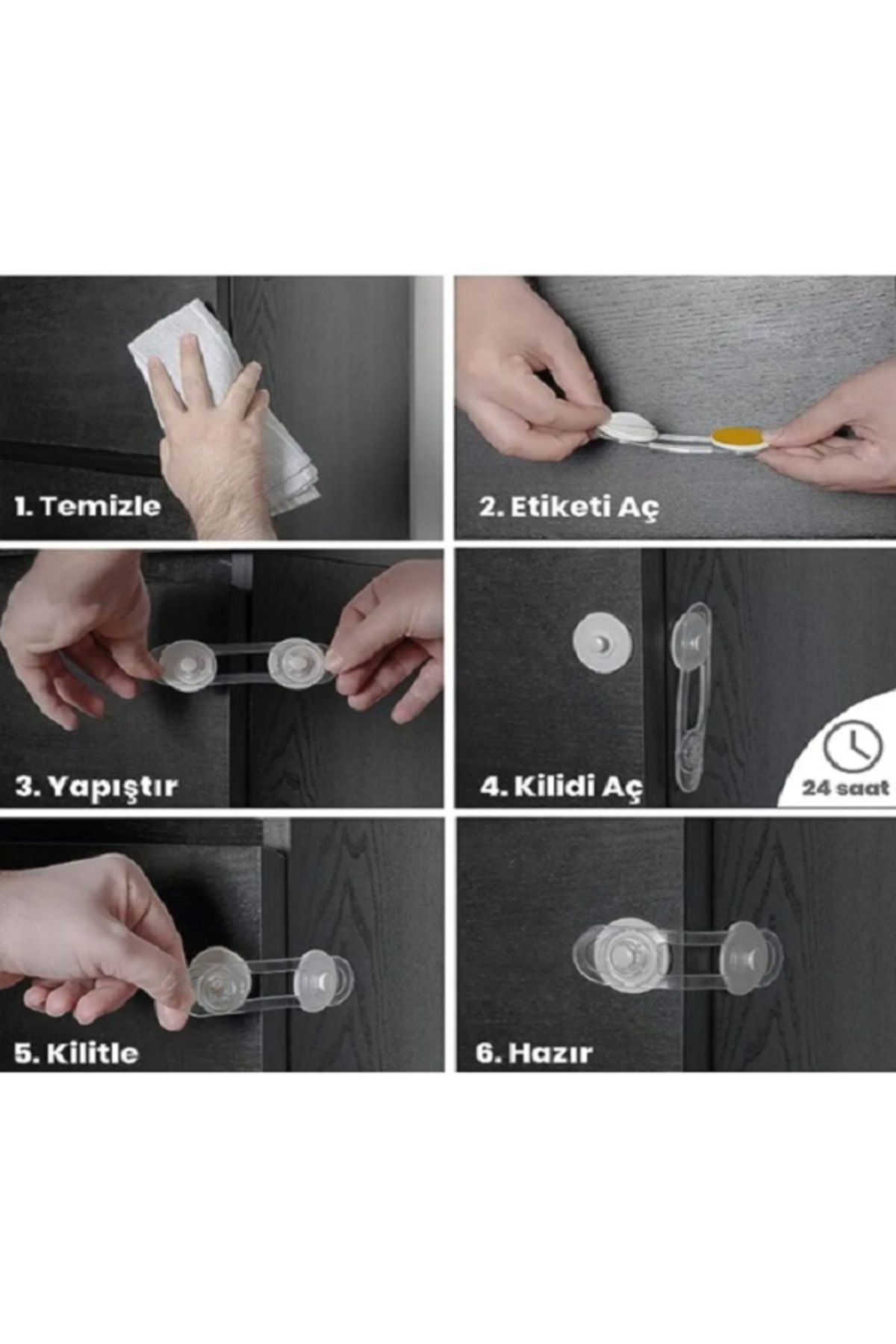 1. Temizle

2. Etiketi Aç

3. Yapıştır

4. Kilidi Aç

24 saat

5. Kilitle

6. Hazır