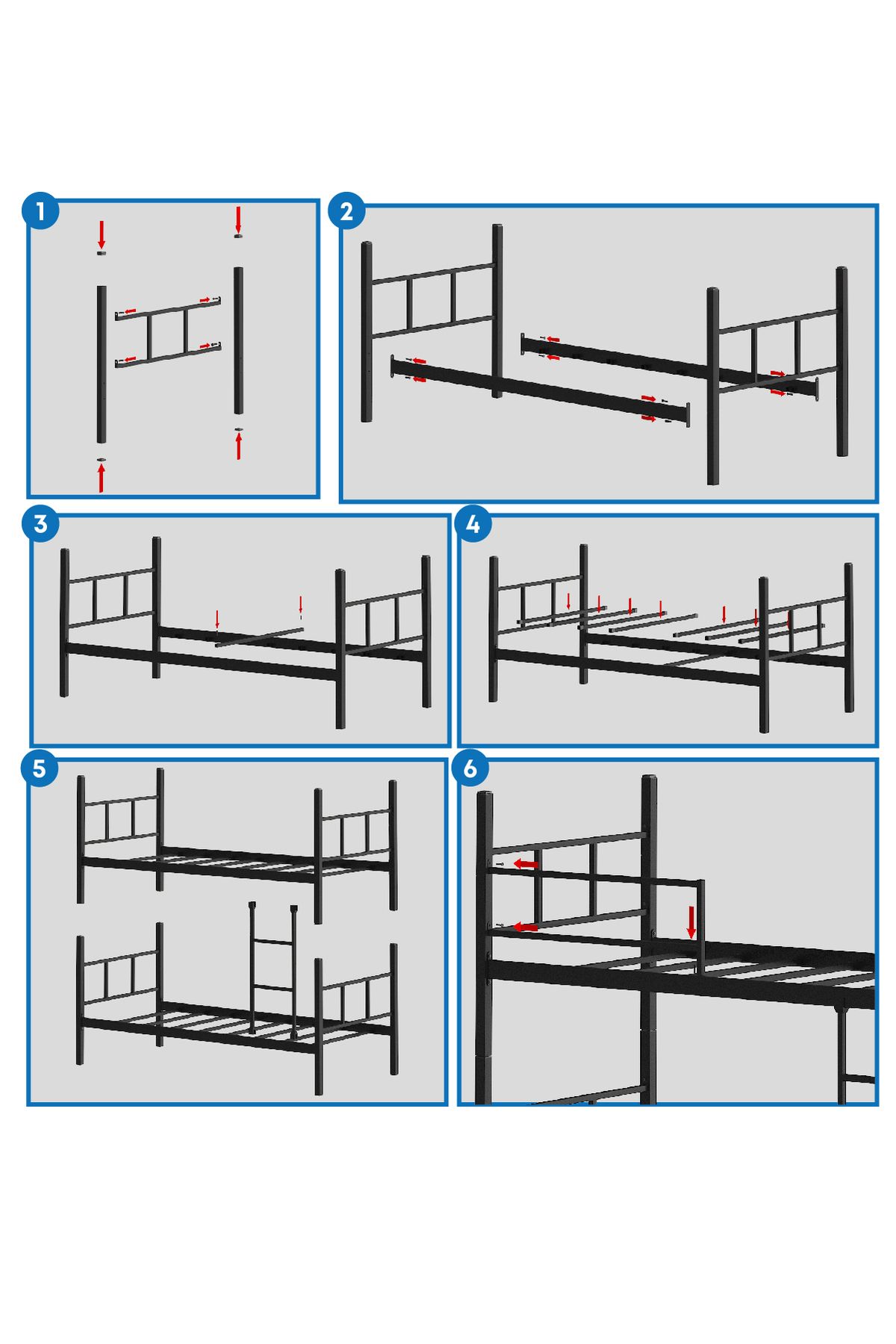 1

2

3

4

5

6