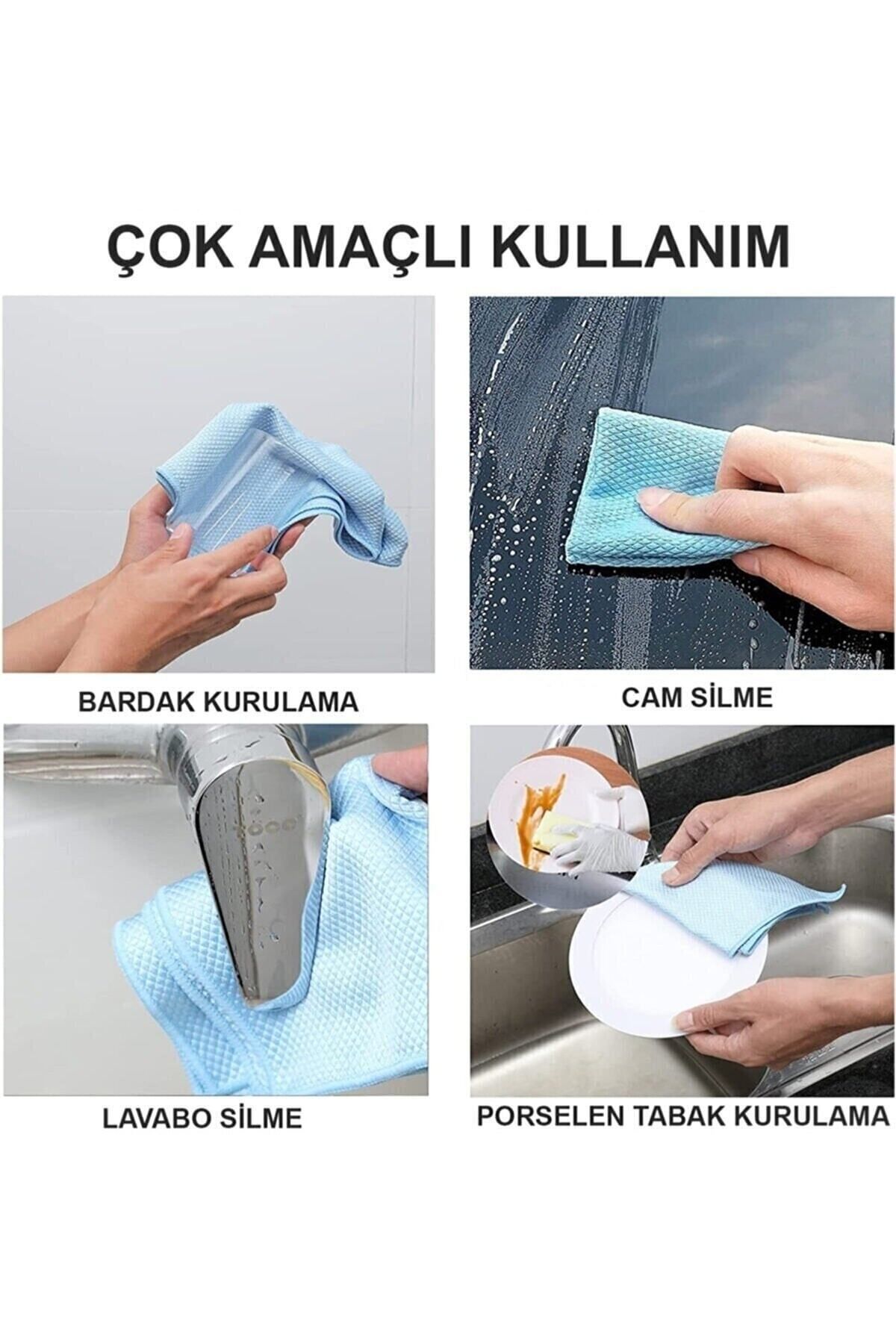 ÇOK AMAÇLI KULLANIM

BARDAK KURULAMA

CAM SİLME

LAVABO SİLME

PORSELEN TABAK KURULAMA