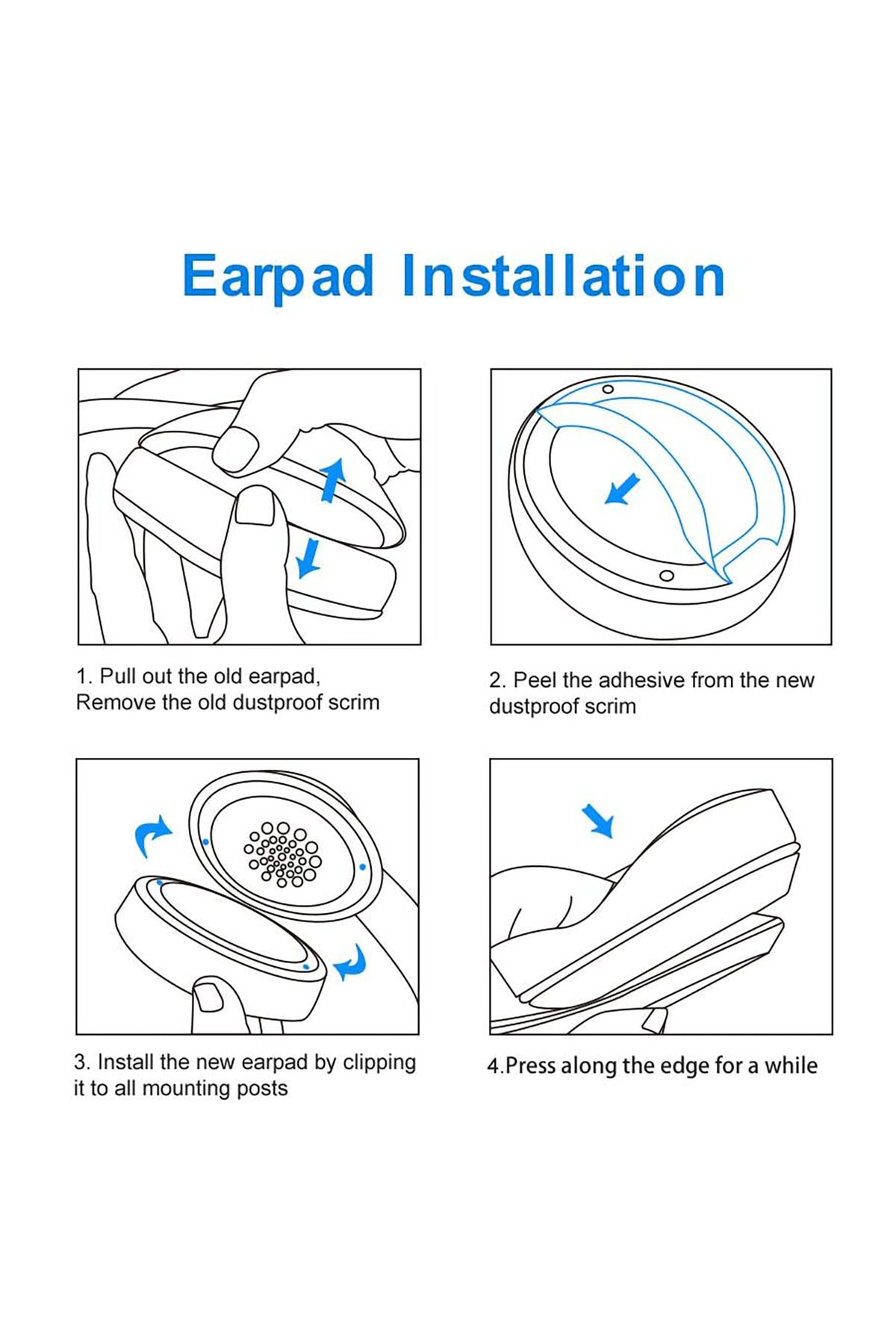 Earpad Installation

1. Pull out the old earpad, Remove the old dustproof scrim

2. Peel the adhesive from the new dustproof scrim

3. Install the new earpad by clipping it to all mounting posts

4.Press along the edge for a while