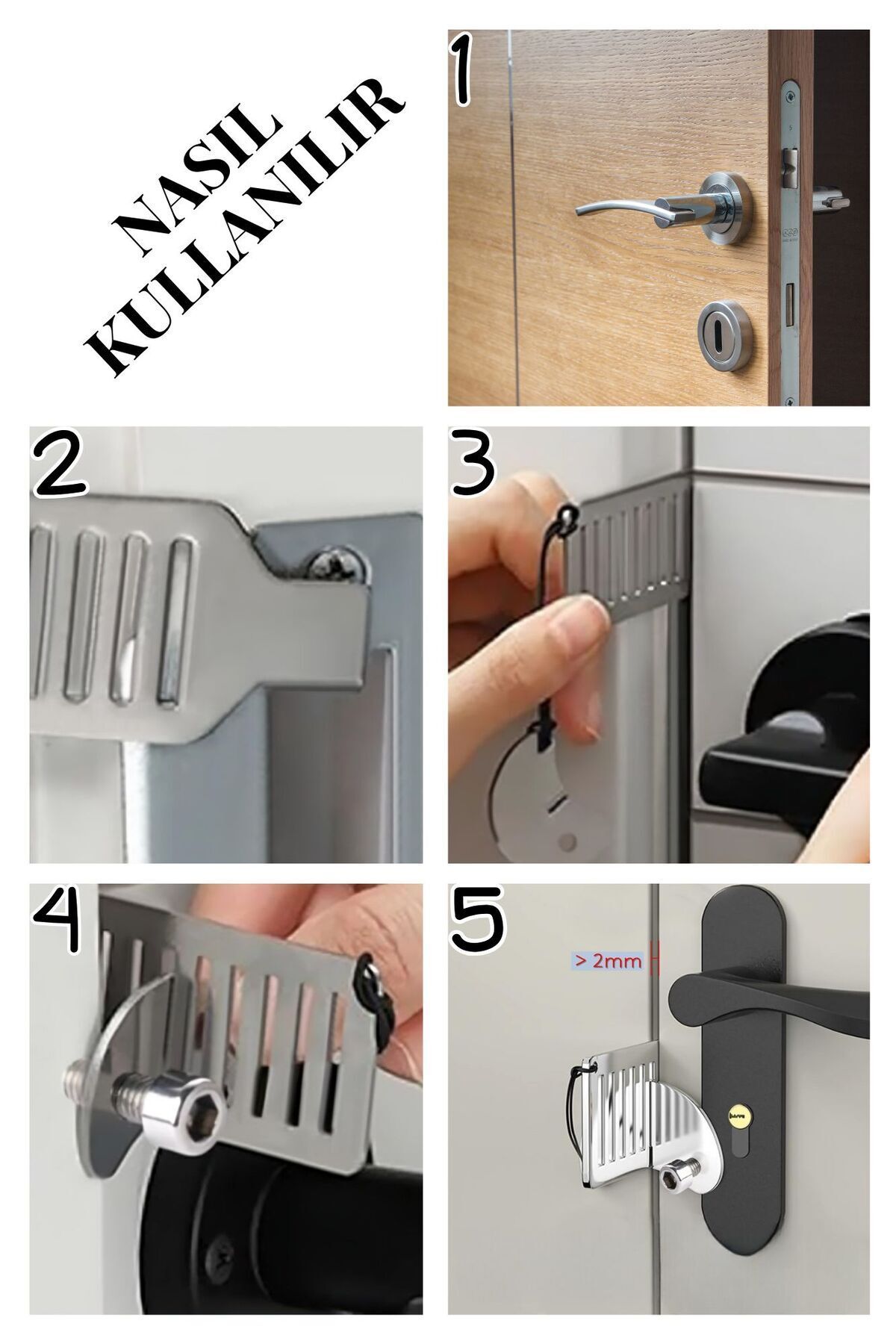 NASIL KULLANILIR

1

2

3

4

5

> 2mm