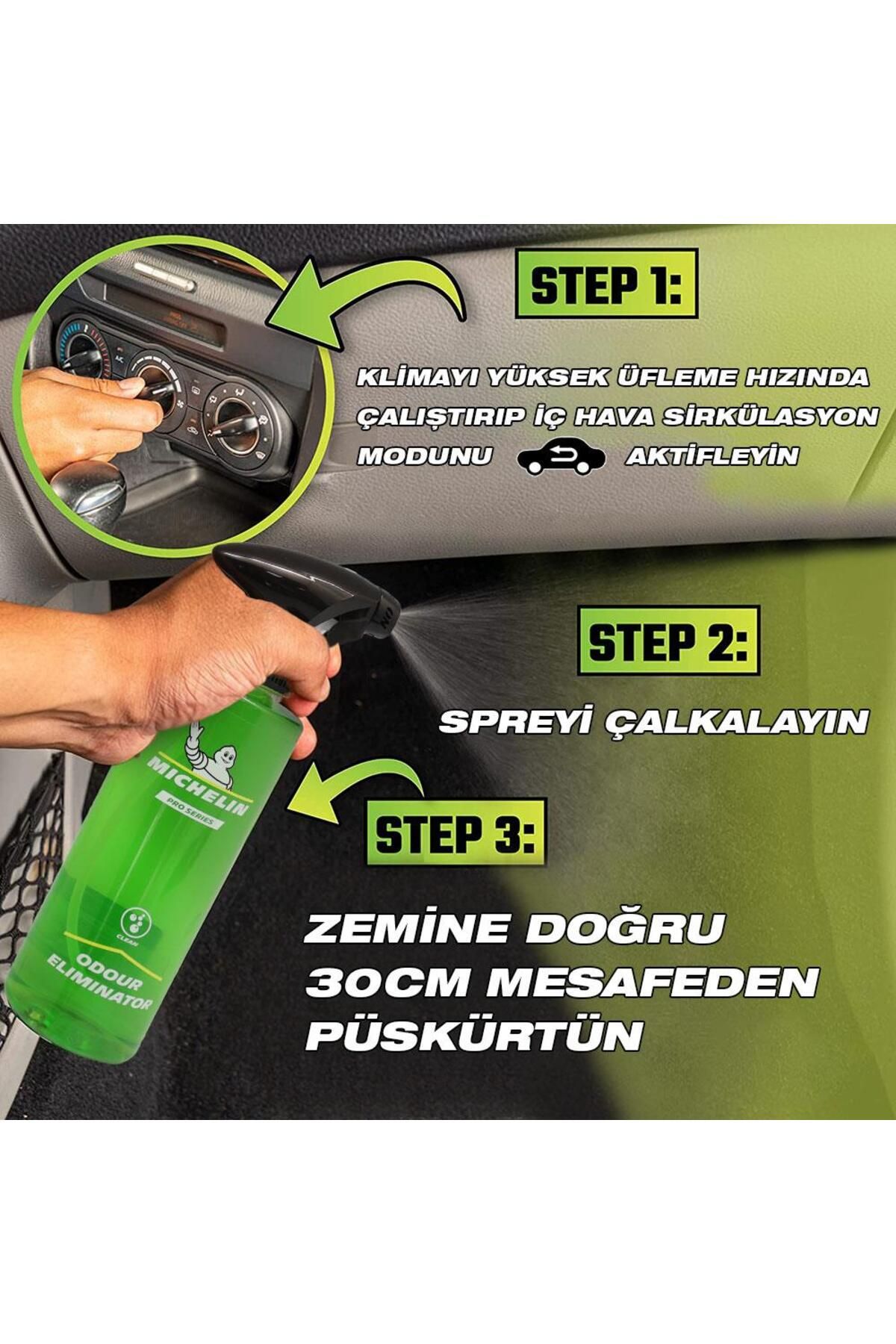 STEP 1:

KLİMAYI YÜKSEK ÜFLEME HIZINDA ÇALIŞTIRIP İÇ HAVA SİRKÜLASYON MODUNU AKTİFLEYİN

STEP 2:

SPREYİ ÇALKALAYIN

STEP 3:

ZEMİNE DOĞRU 30CM MESAFEDEN PÜSKÜRTÜN

MICHELIN
PRO SERIES
CLEAN
ODOUR ELIMINATOR