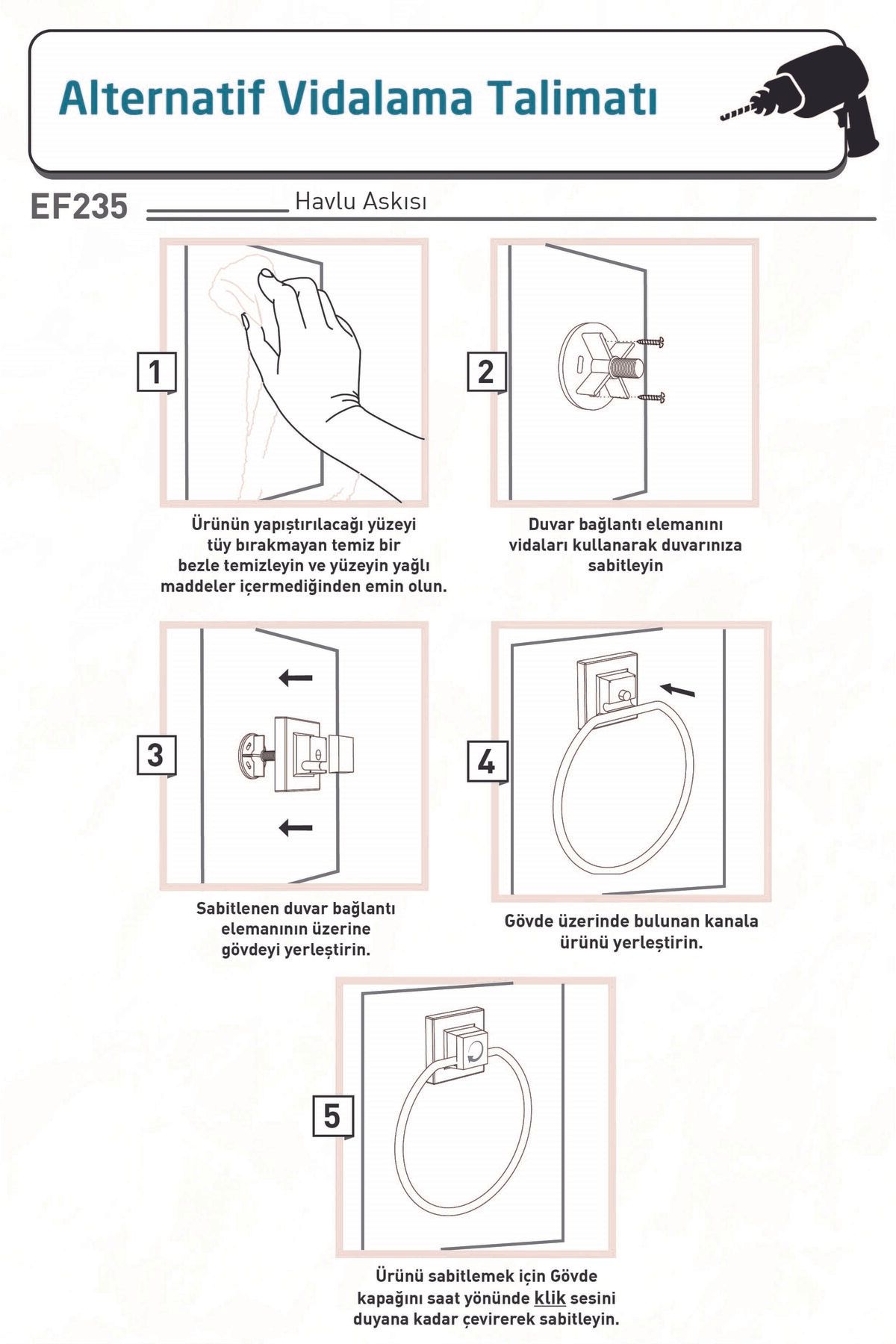 Alternatif Vidalama Talimatı

EF235 Havlu Askısı

1

Ürünün yapıştırılacağı yüzeyi tüy bırakmayan temiz bir bezle temizleyin ve yüzeyin yağlı maddeler içermediğinden emin olun.

2

Duvar bağlantı elemanını vidaları kullanarak duvarınıza sabitleyin

3

Sabitlenen duvar bağlantı elemanının üzerine gövdeyi yerleştirin.

4

Gövde üzerinde bulunan kanala ürünü yerleştirin.

5

Ürünü sabitlemek için Gövde kapağını saat yönünde klik sesini duyana kadar çevirerek sabitleyin.