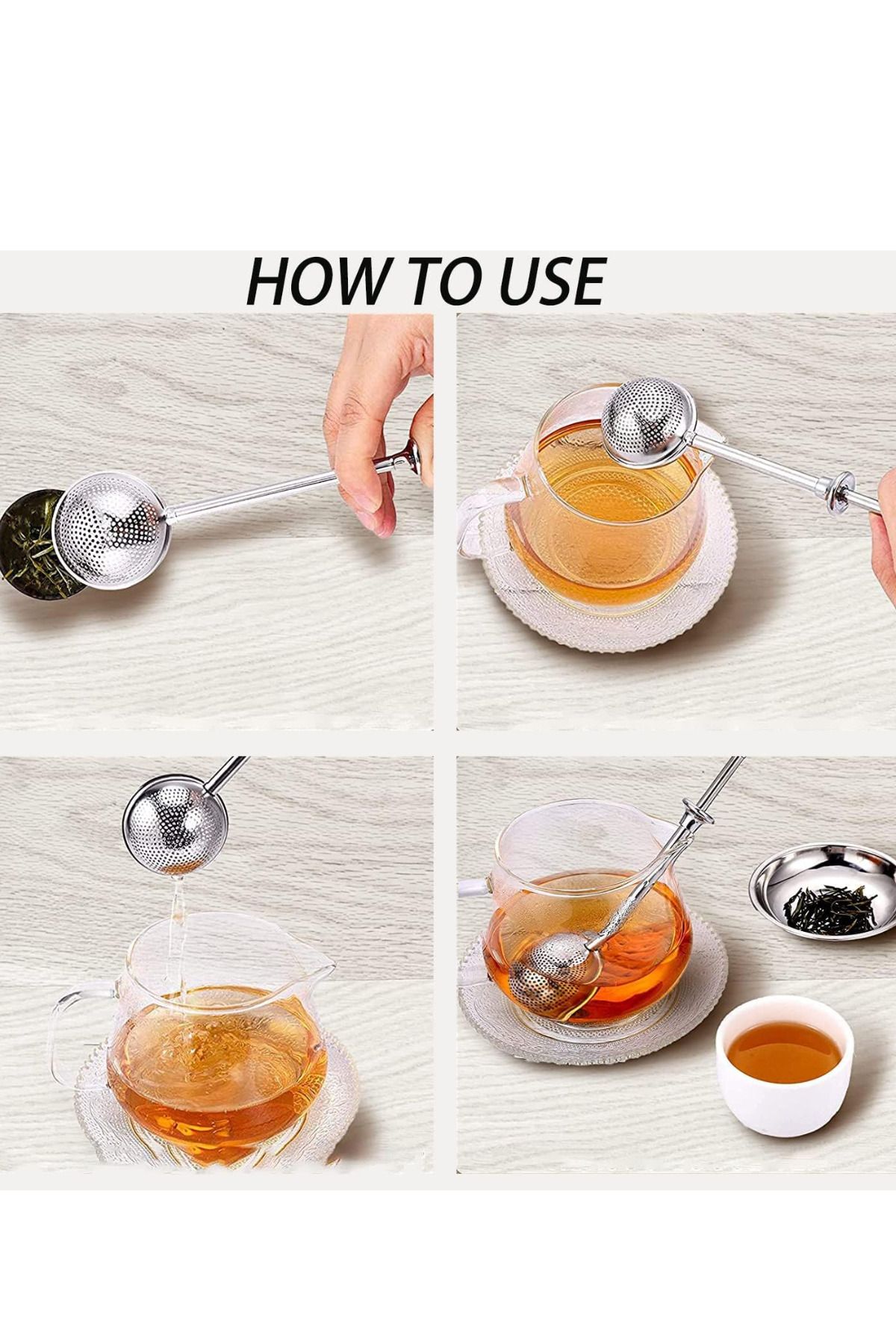 HOW TO USE