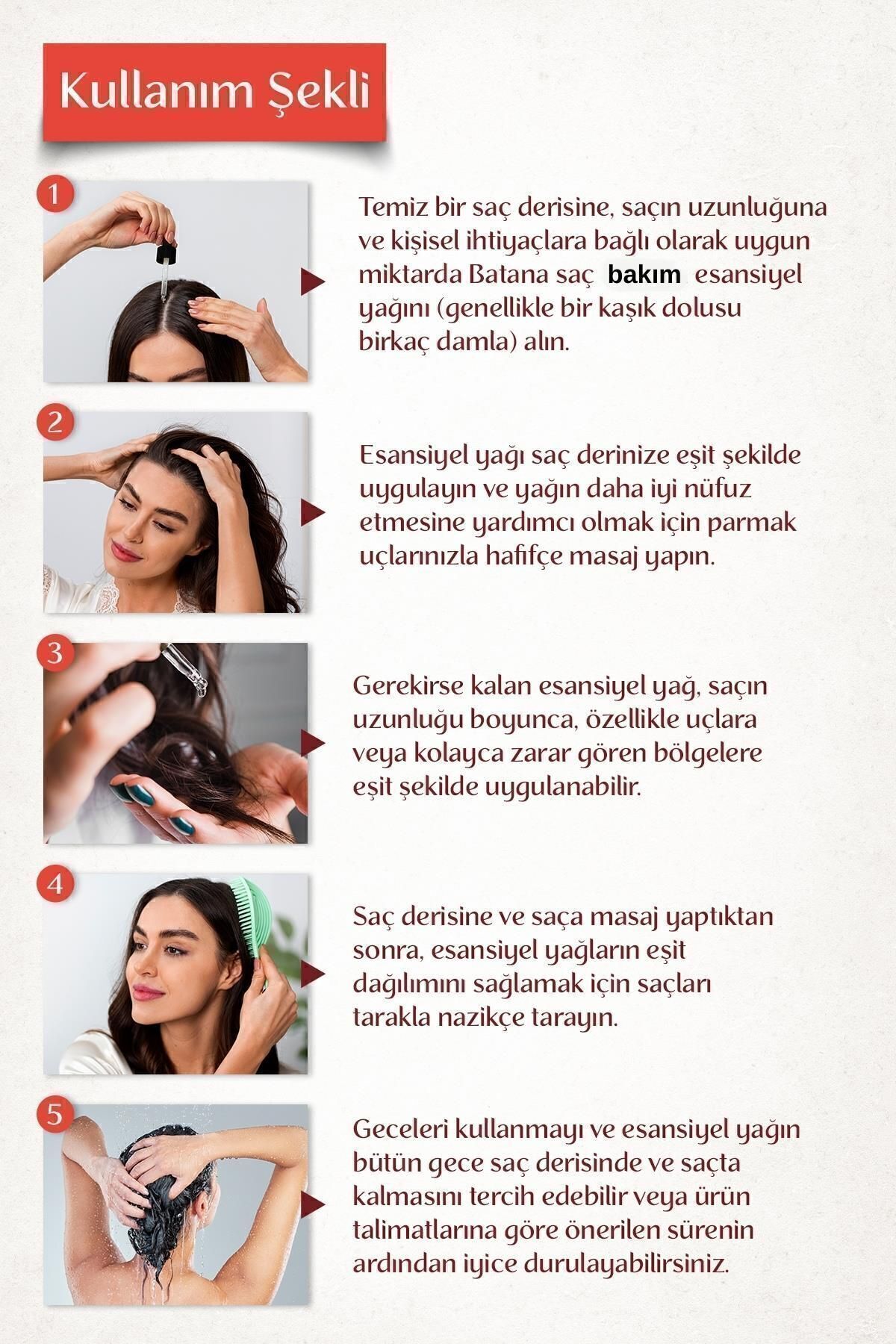 Kullanım Şekli

1

Temiz bir saç derisine, saçın uzunluğuna ve kişisel ihtiyaçlara bağlı olarak uygun miktarda Batana saç bakım esansiyel yağını (genellikle bir kaşık dolusu birkaç damla) alın.

2

Esansiyel yağı saç derinize eşit şekilde uygulayın ve yağın daha iyi nüfuz etmesine yardımcı olmak için parmak uçlarınızla hafifçe masaj yapın.

3

Gerekirse kalan esansiyel yağ, saçın uzunluğu boyunca, özellikle uçlara veya kolayca zarar gören bölgelere eşit şekilde uygulanabilir.

4

Saç derisine ve saça masaj yaptıktan sonra, esansiyel yağların eşit dağılımını sağlamak için saçları tarakla nazikçe tarayın.

5

Geceleri kullanmayı ve esansiyel yağın bütün gece saç derisinde ve saçta kalmasını tercih edebilir veya ürün talimatlarına göre önerilen sürenin ardından iyice durulayabilirsiniz.