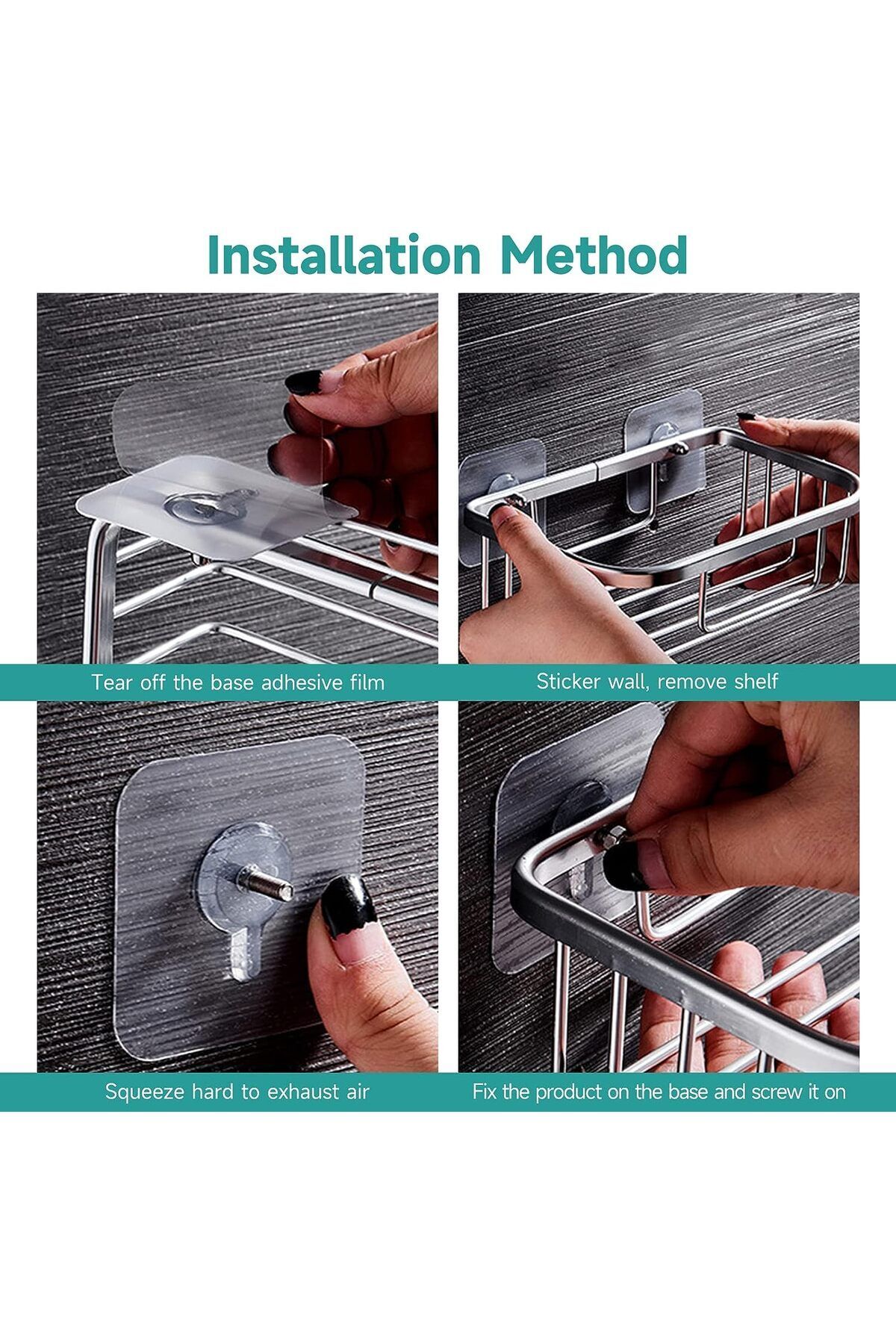 Installation Method

Tear off the base adhesive film

Sticker wall, remove shelf

Squeeze hard to exhaust air

Fix the product on the base and screw it on