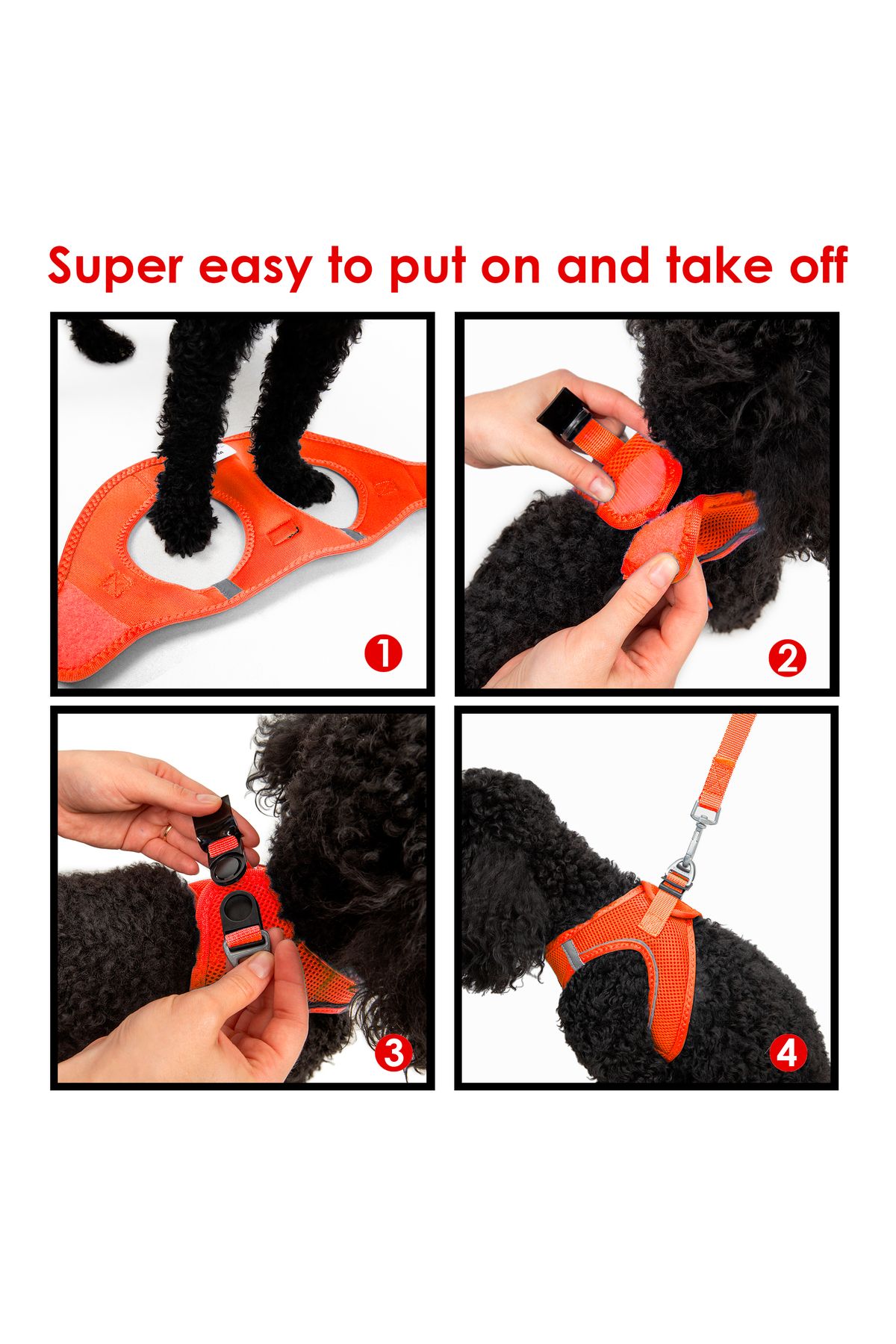 Super easy to put on and take off

1

2

3

4