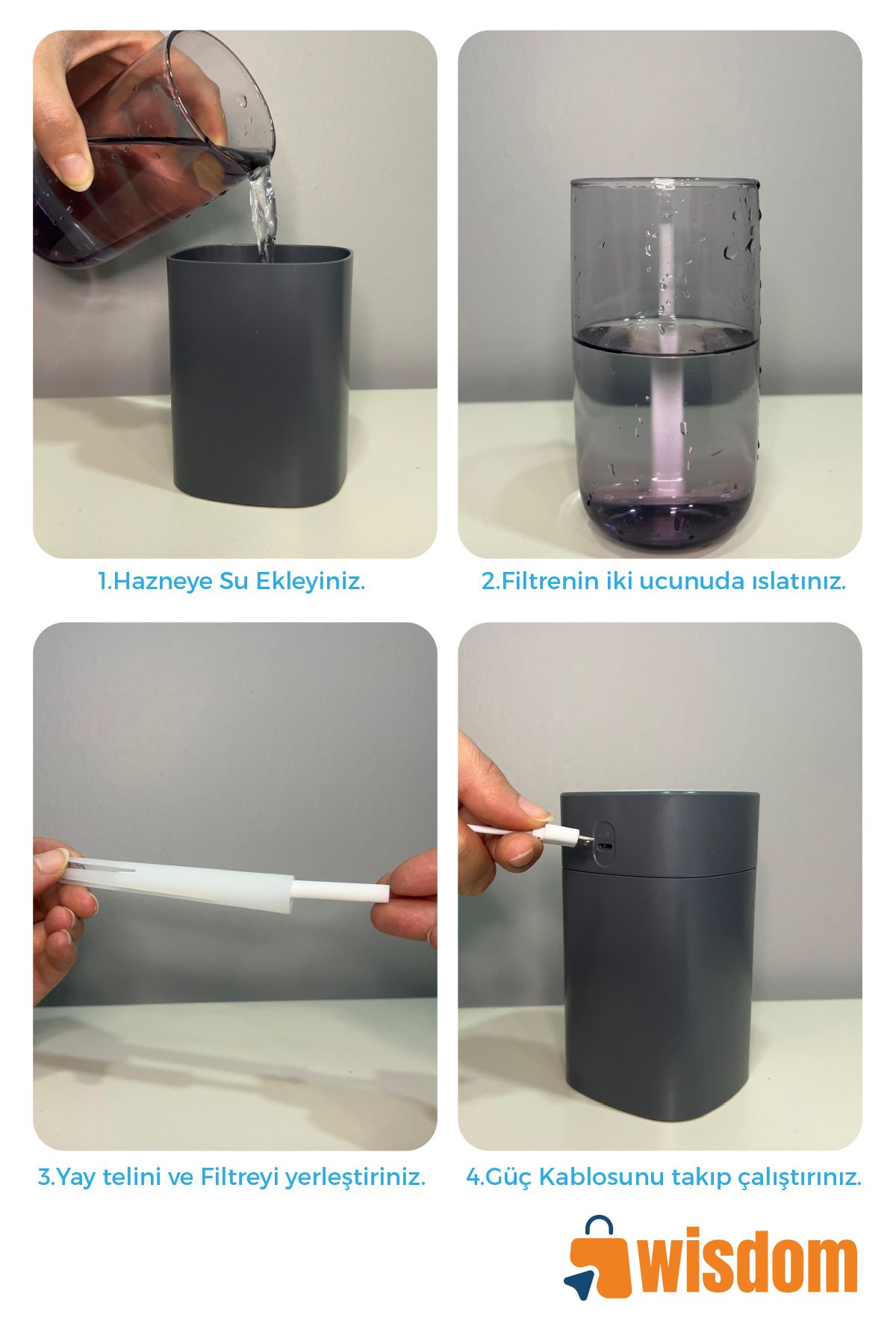 1.Hazneye Su Ekleyiniz.

2.Filtrenin iki ucunuda ıslatınız.

3.Yay telini ve Filtreyi yerleştiriniz.

4.Güç Kablosunu takıp çalıştırınız.

wisdom