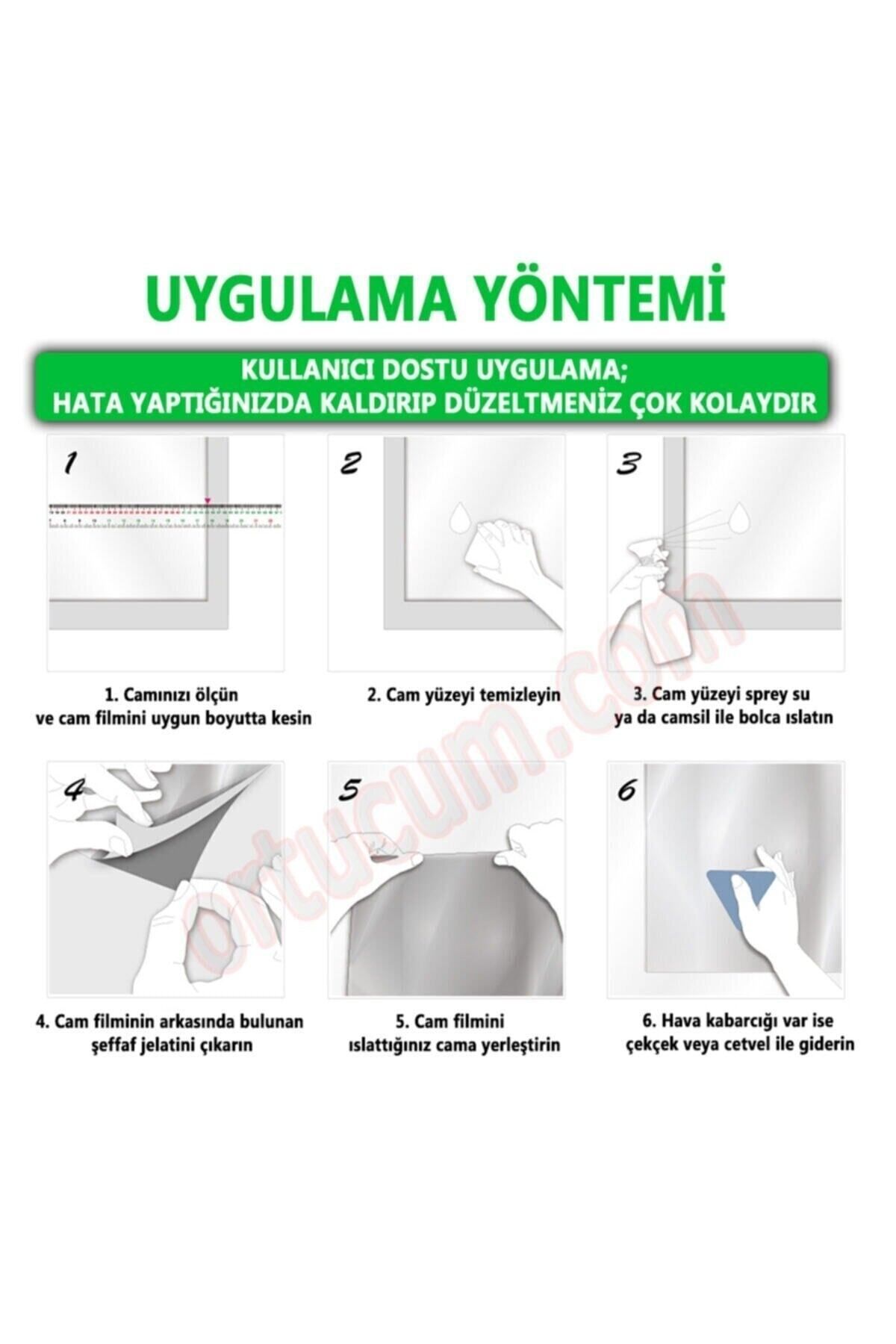 UYGULAMA YÖNTEMİ

KULLANICI DOSTU UYGULAMA;
HATA YAPTIĞINIZDA KALDIRIP DÜZELTMENİZ ÇOK KOLAYDIR

1

2

3

1. Camınızı ölçün ve cam filmini uygun boyutta kesin

2. Cam yüzeyi temizleyin

3. Cam yüzeyi sprey su ya da camsil ile bolca ıslatın

4

5

6

4. Cam filminin arkasında bulunan şeffaf jelatini çıkarın

5. Cam filmini ıslattığınız cama yerleştirin

6. Hava kabarcığı var ise çekçek veya cetvel ile giderin

ortucum.com