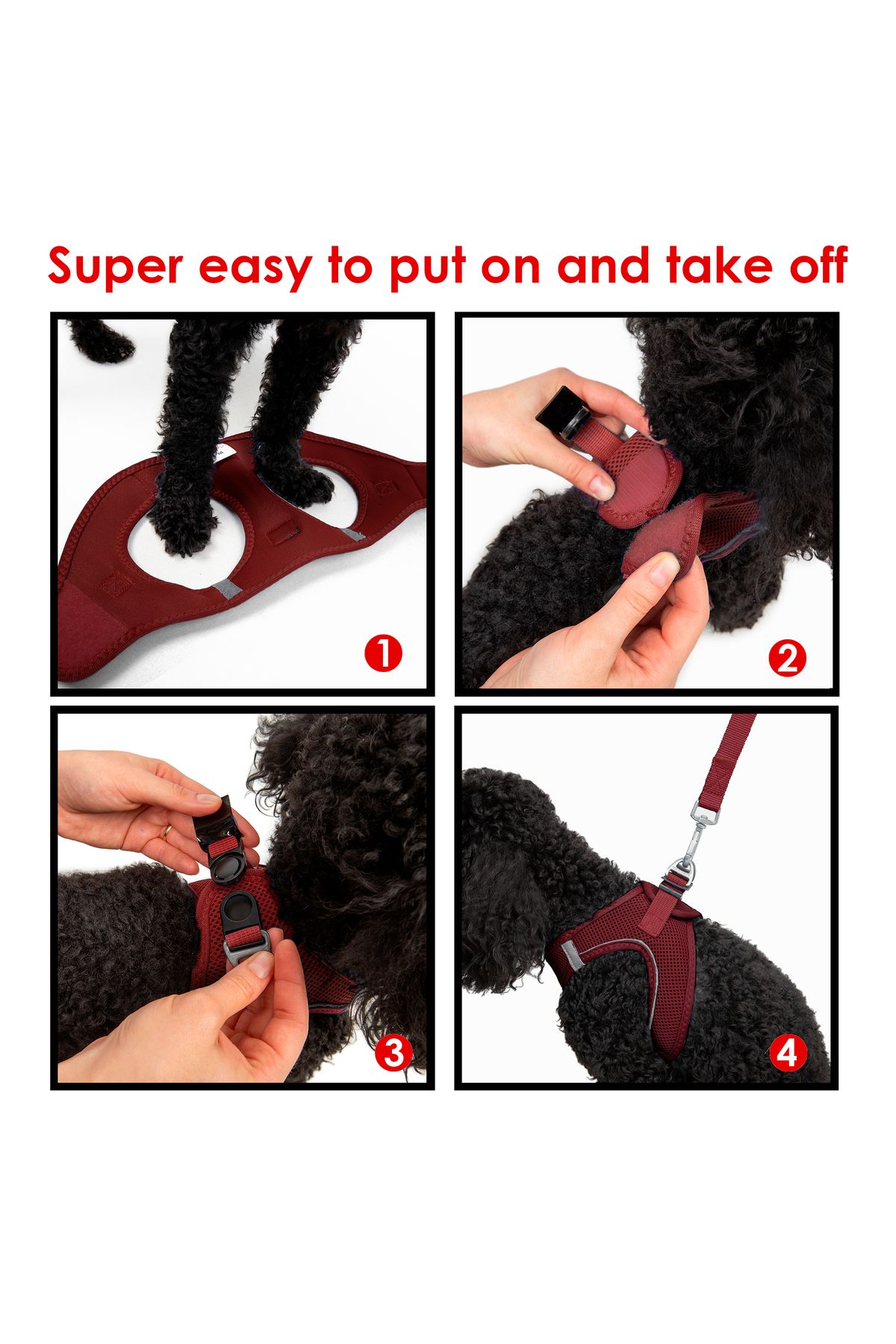 Super easy to put on and take off

1

2

3

4