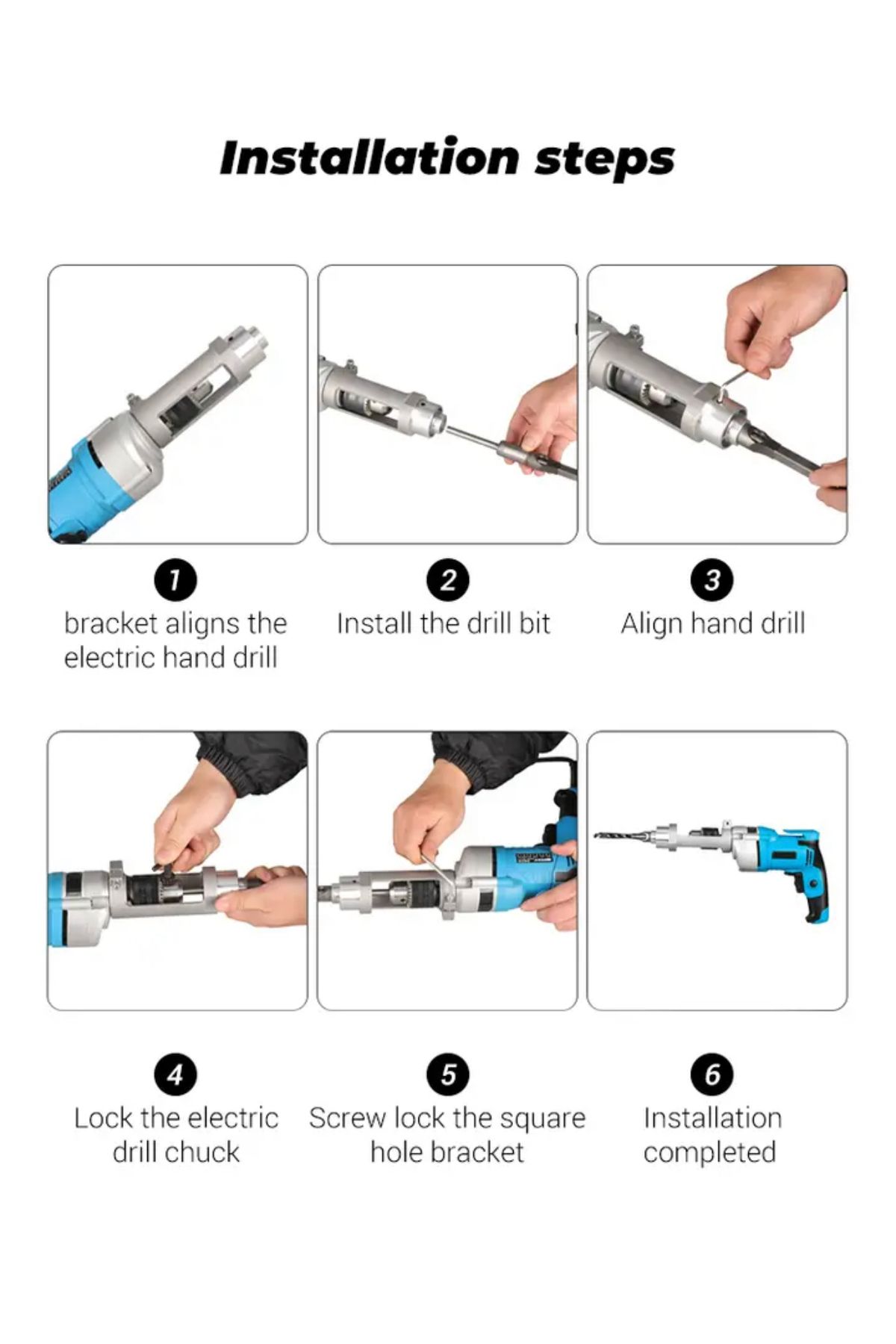 Installation steps

1
bracket aligns the electric hand drill

2
Install the drill bit

3
Align hand drill

4
Lock the electric drill chuck

5
Screw lock the square hole bracket

6
Installation completed