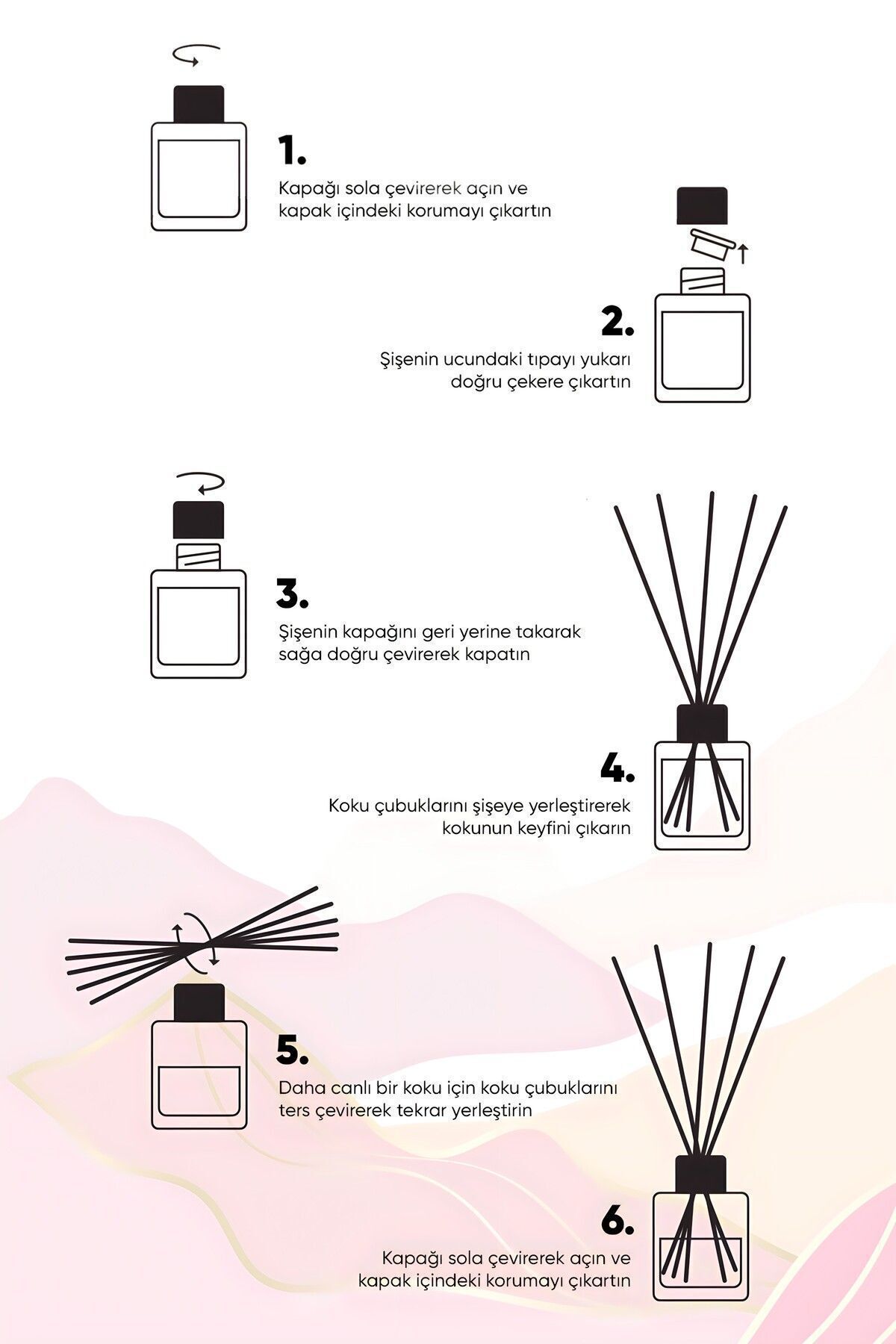 1.

Kapağı sola çevirerek açın ve kapak içindeki korumayı çıkartın

2.

Şişenin ucundaki tıpayı yukarı doğru çekere çıkartın

3.

Şişenin kapağını geri yerine takarak sağa doğru çevirerek kapatın

4.

Koku çubuklarını şişeye yerleştirerek kokunun keyfini çıkarın

5.

Daha canlı bir koku için koku çubuklarını ters çevirerek tekrar yerleştirin

6.

Kapağı sola çevirerek açın ve kapak içindeki korumayı çıkartın