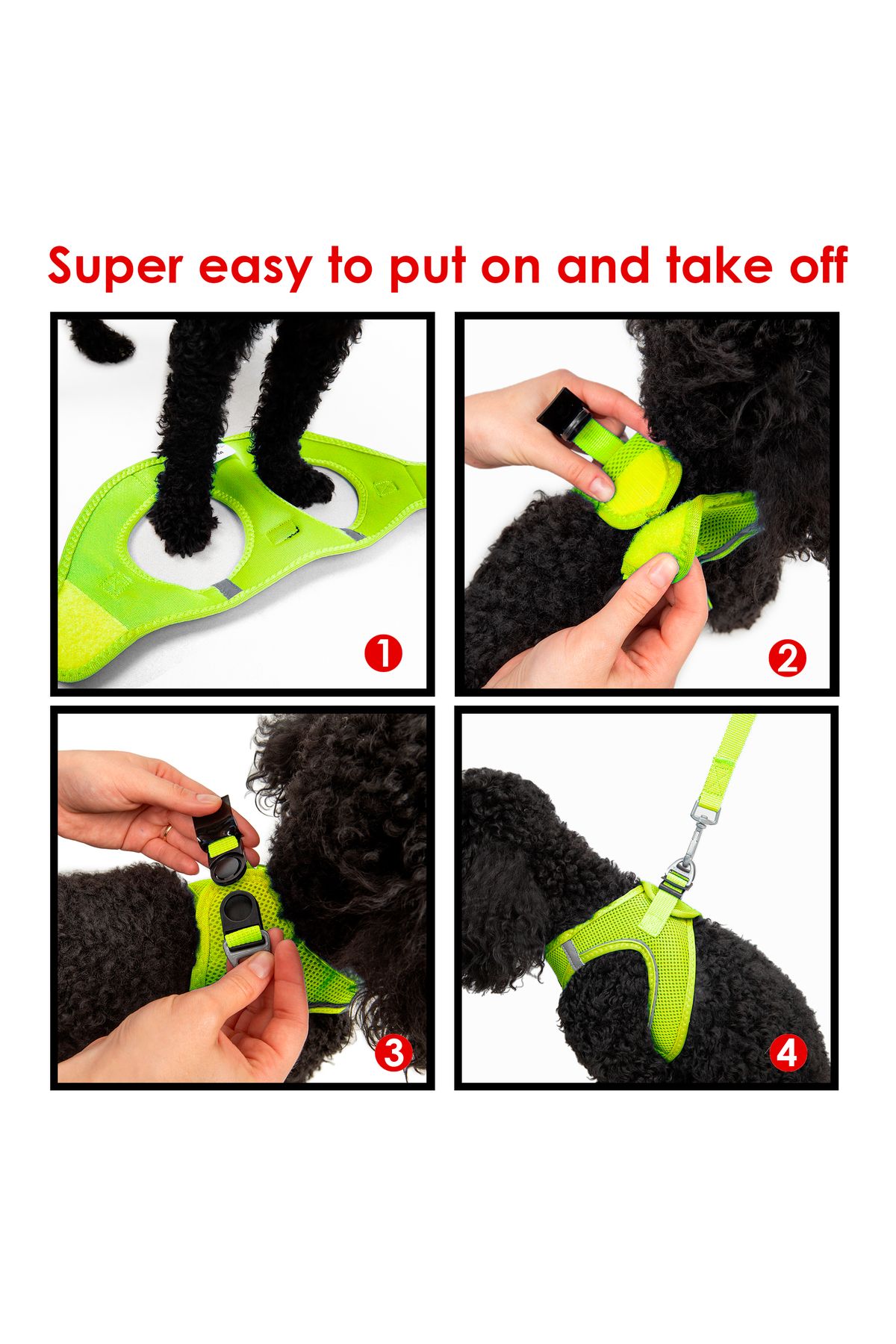 Super easy to put on and take off

1

2

3

4