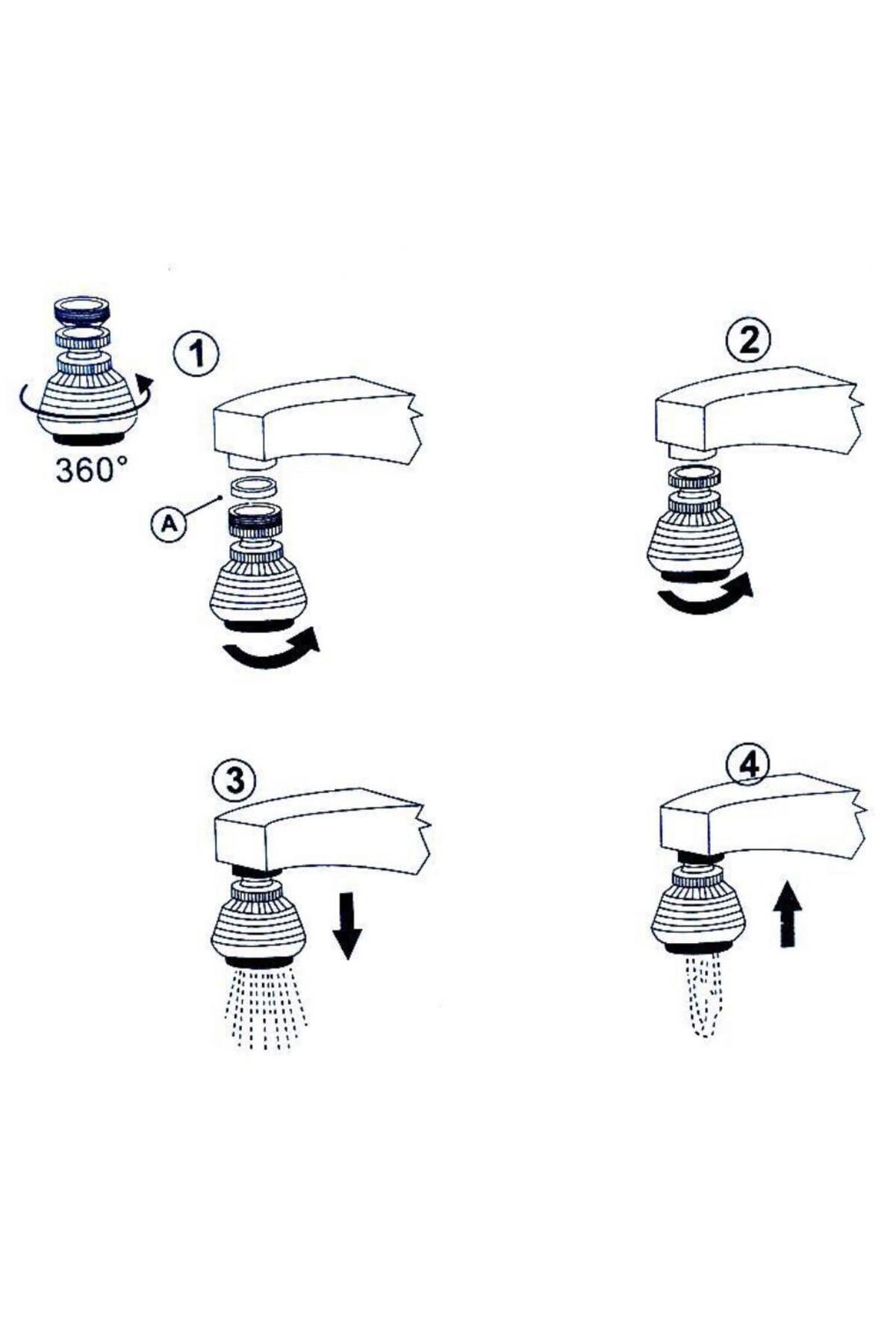 360°

1

A

2

3

4