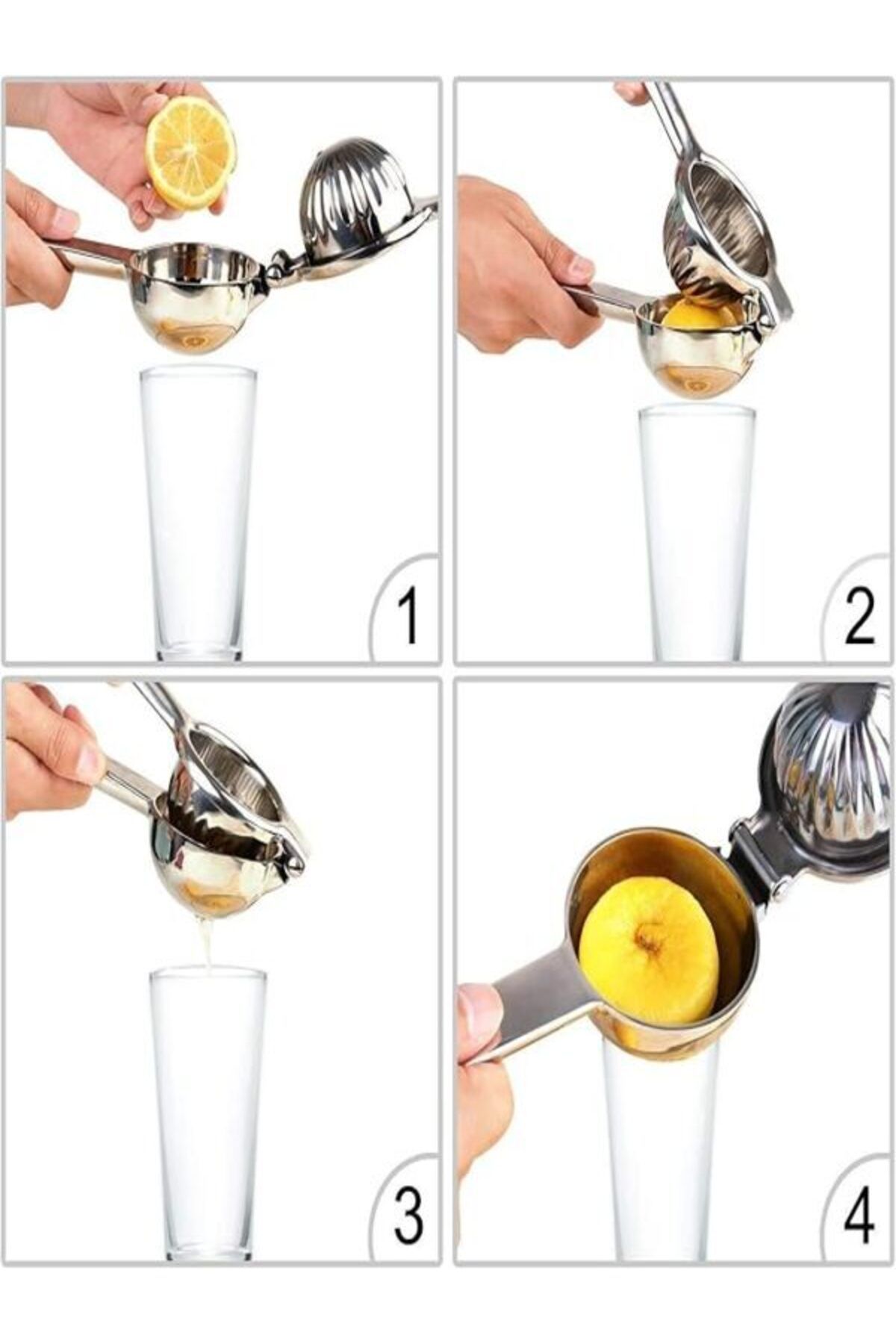 1

2

3

4