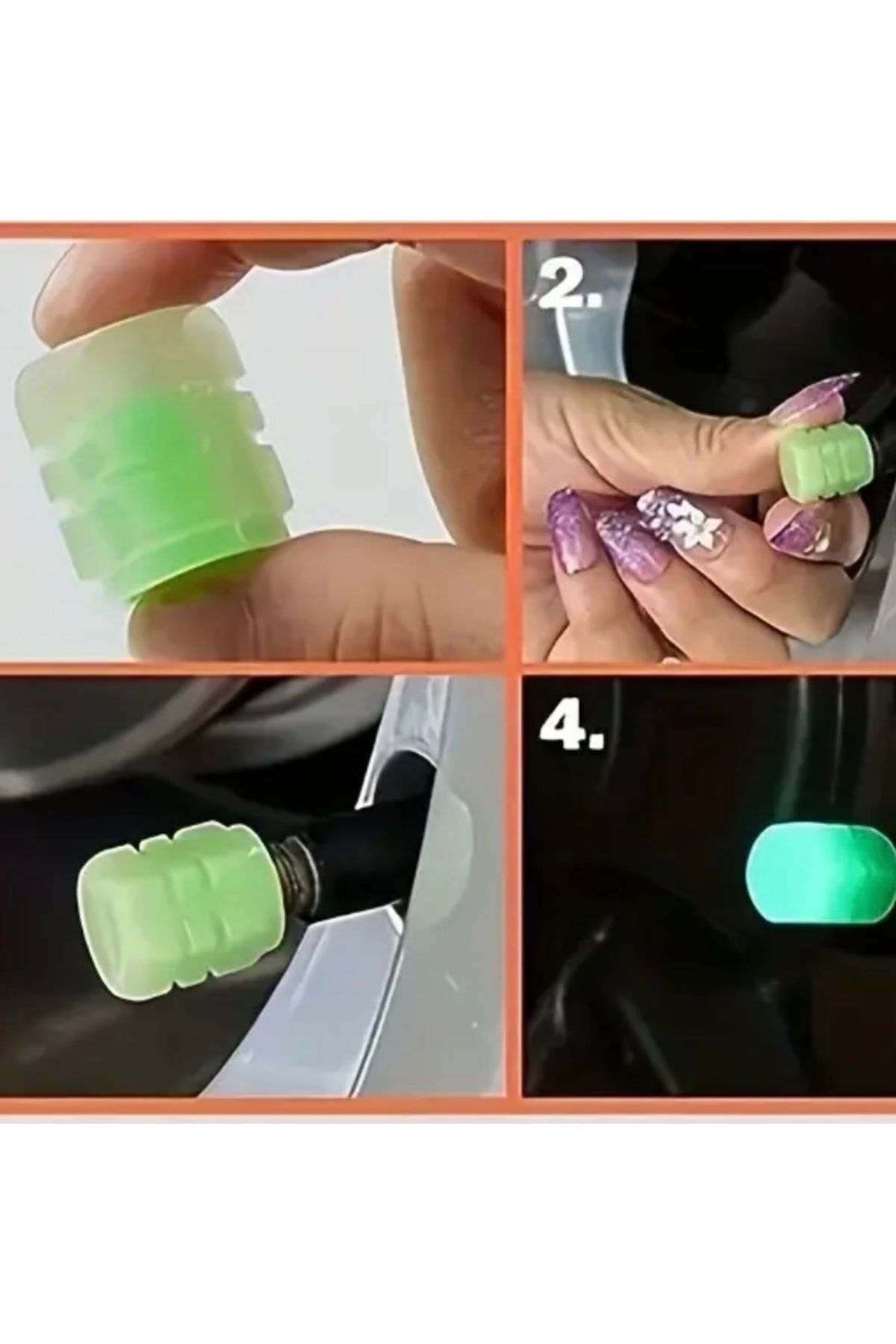 2.

4.