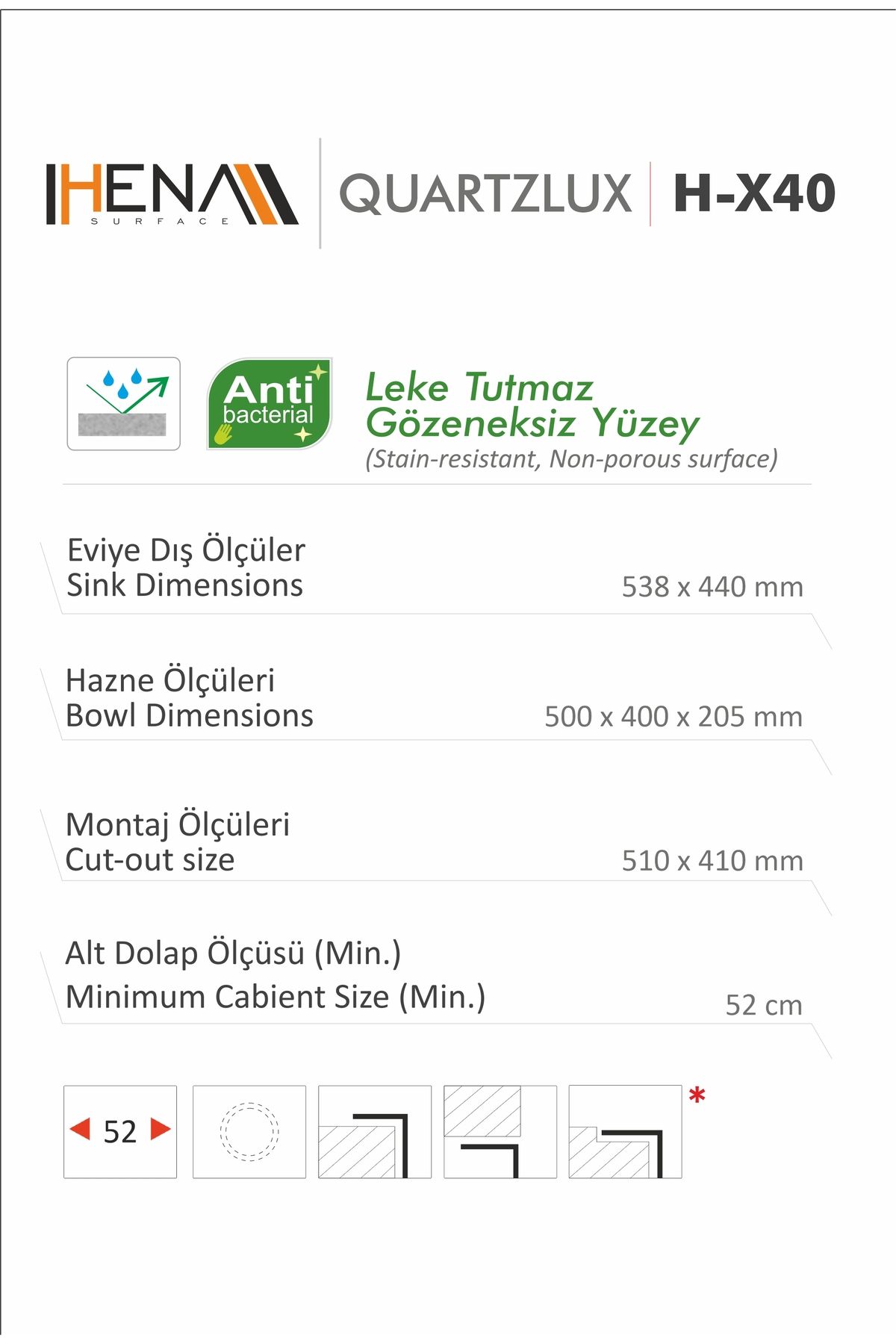 HENA
SURFACE

QUARTZLUX H-X40

Anti bacterial

Leke Tutmaz
Gözeneksiz Yüzey
(Stain-resistant, Non-porous surface)

Eviye Dış Ölçüler
Sink Dimensions
538 x 440 mm

Hazne Ölçüleri
Bowl Dimensions
500 x 400 x 205 mm

Montaj Ölçüleri
Cut-out size
510 x 410 mm

Alt Dolap Ölçüsü (Min.)
Minimum Cabient Size (Min.)
52 cm

52

*