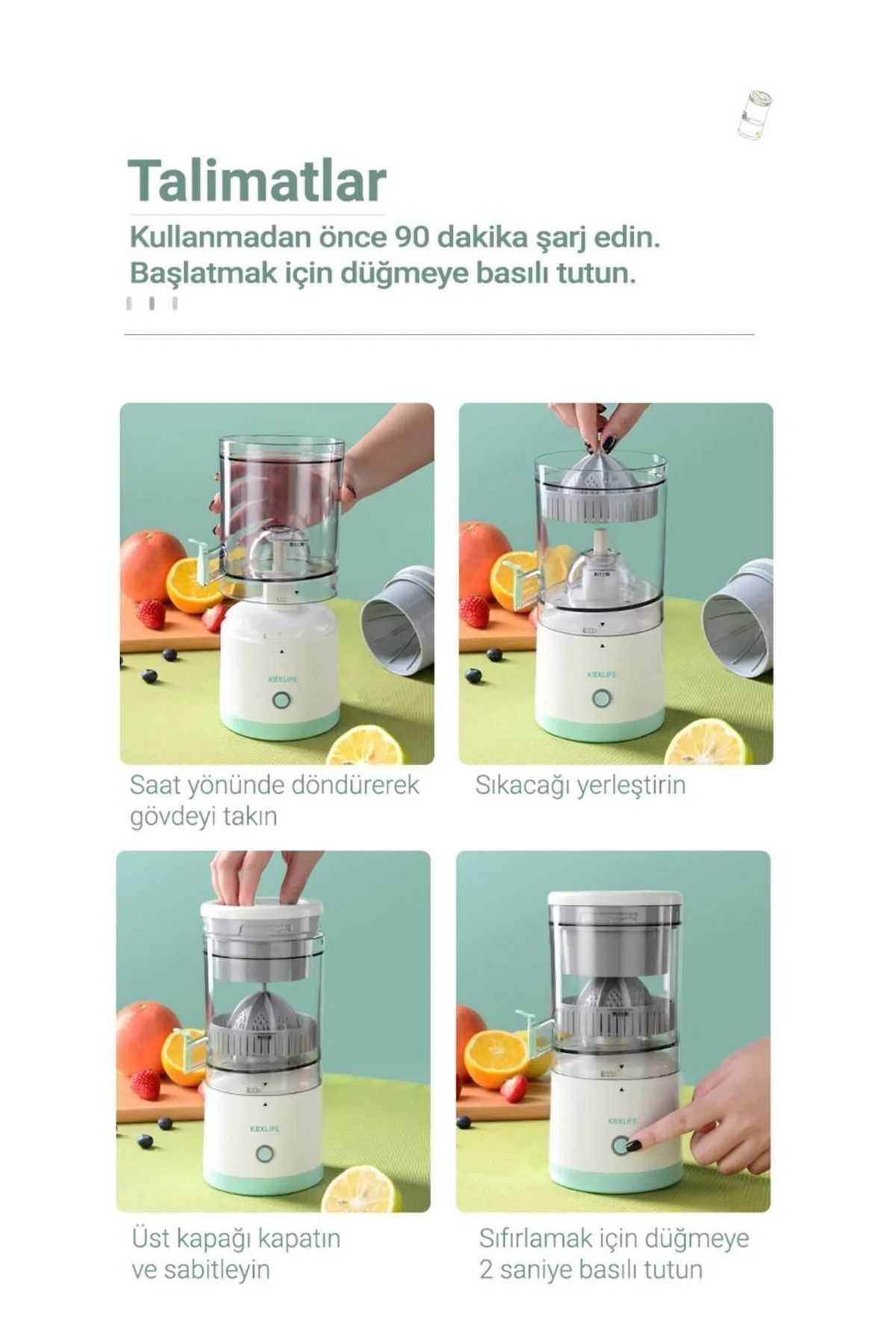 Talimatlar

Kullanmadan önce 90 dakika şarj edin.
Başlatmak için düğmeye basılı tutun.

KBXLIFE

Saat yönünde döndürerek gövdeyi takın

KBXLIFE

Sıkacağı yerleştirin

KBXLIFE

Üst kapağı kapatın ve sabitleyin

KBXLIFE

Sıfırlamak için düğmeye 2 saniye basılı tutun