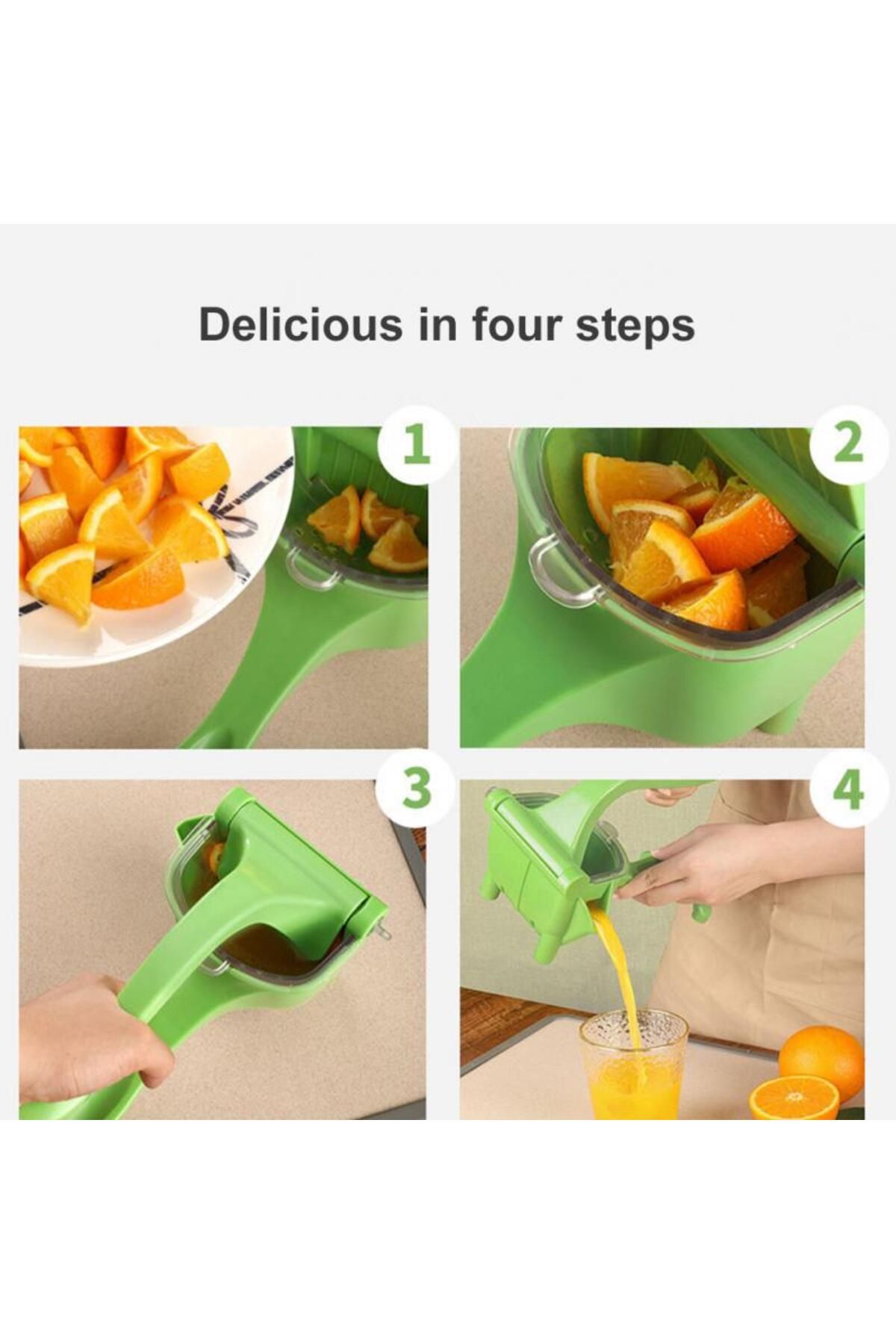 Delicious in four steps

1

2

3

4