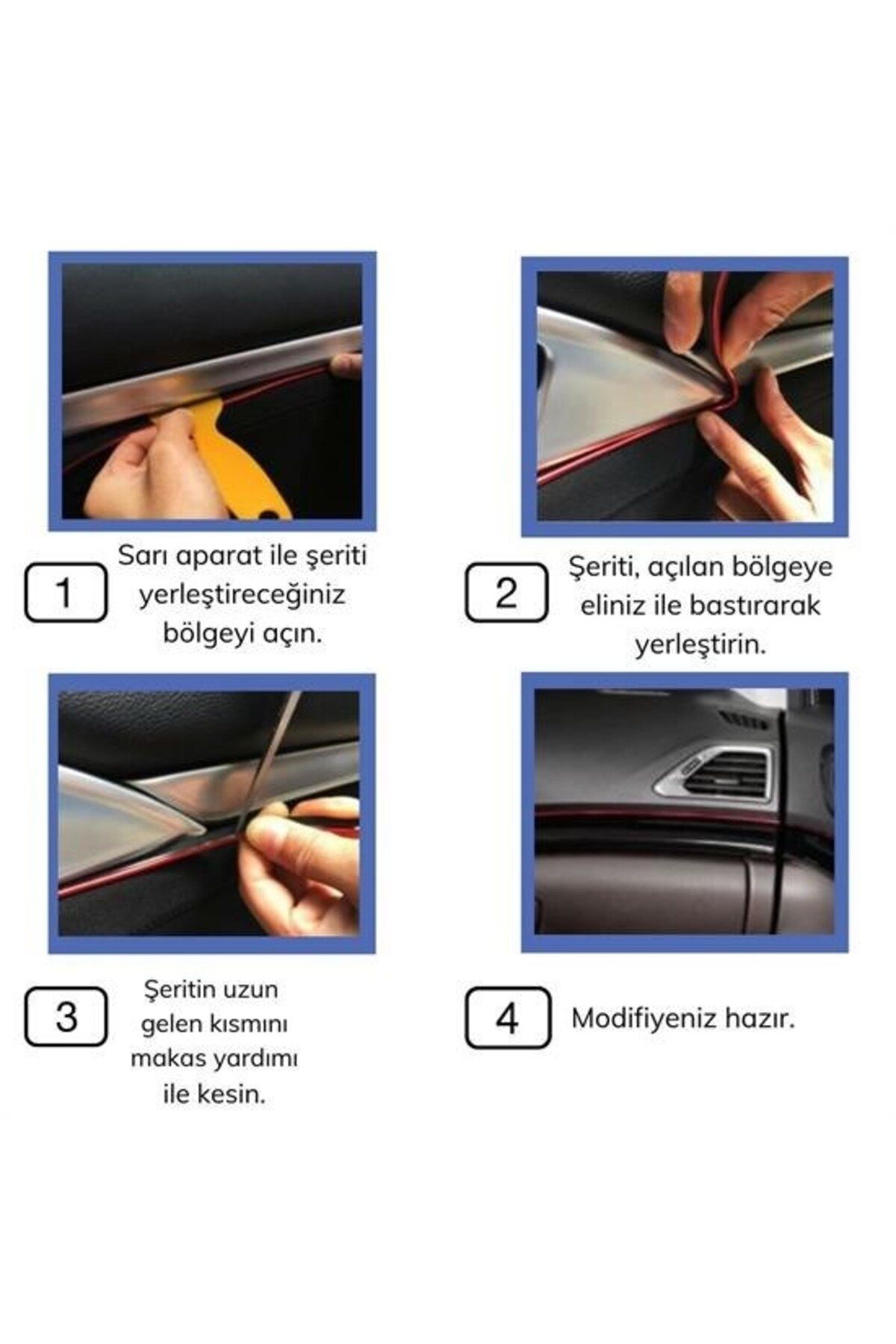 1

Sarı aparat ile şeriti yerleştireceğiniz bölgeyi açın.

2

Şeriti, açılan bölgeye eliniz ile bastırarak yerleştirin.

3

Şeritin uzun gelen kısmını makas yardımı ile kesin.

4

Modifiyeniz hazır.