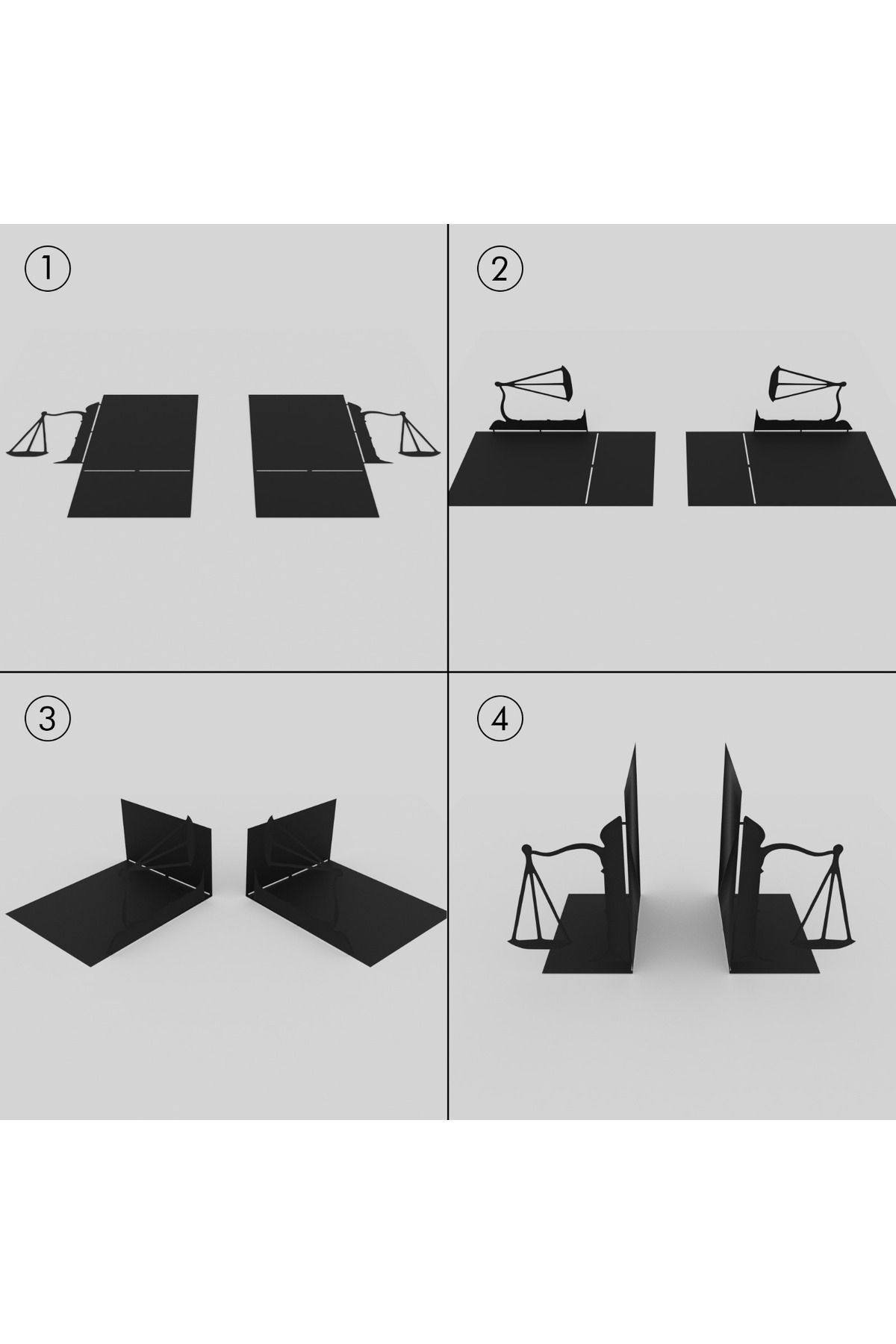 1

2

3

4