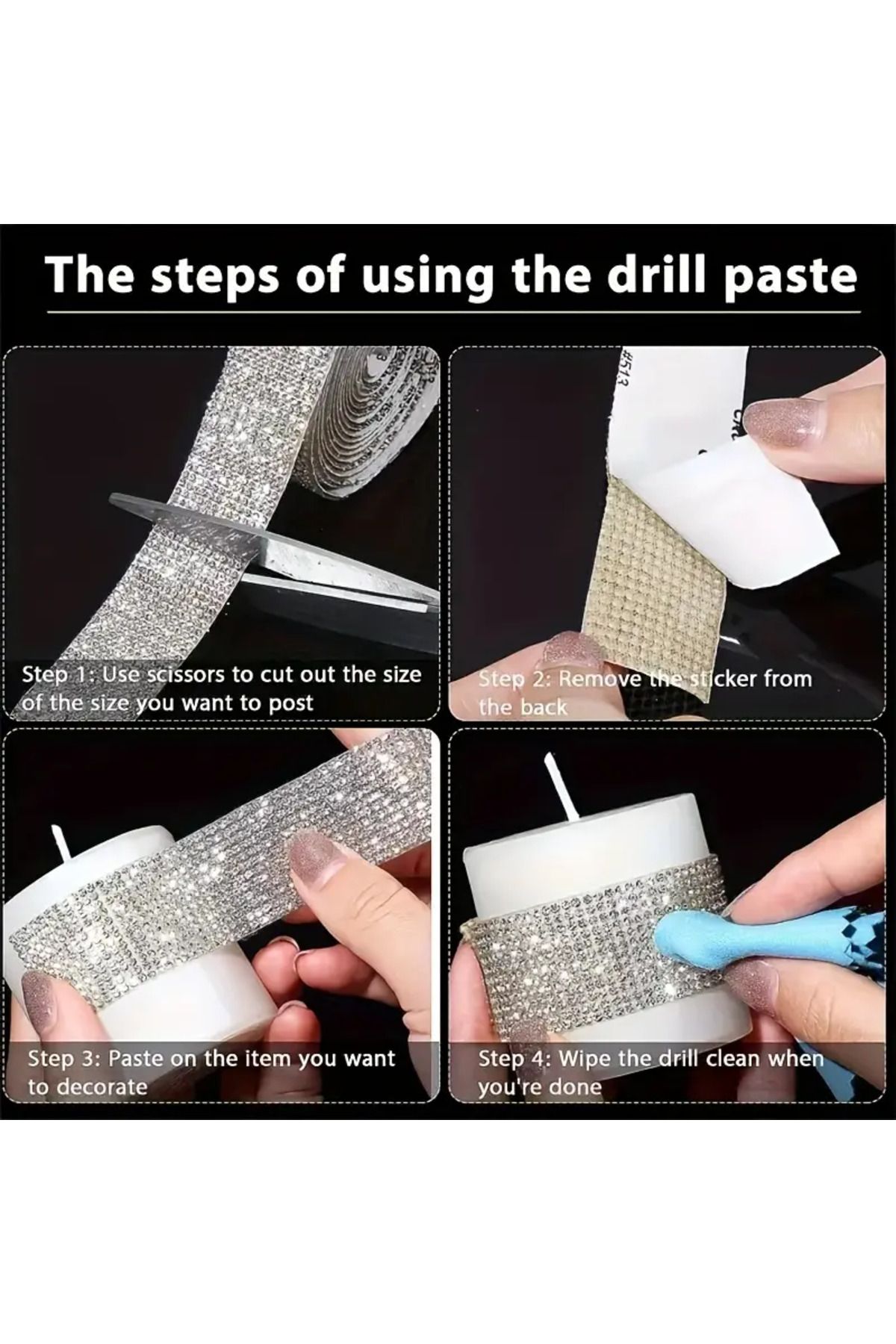 The steps of using the drill paste

Step 1: Use scissors to cut out the size of the size you want to post

#513

Step 2: Remove the sticker from the back

Step 3: Paste on the item you want to decorate

Step 4: Wipe the drill clean when you're done