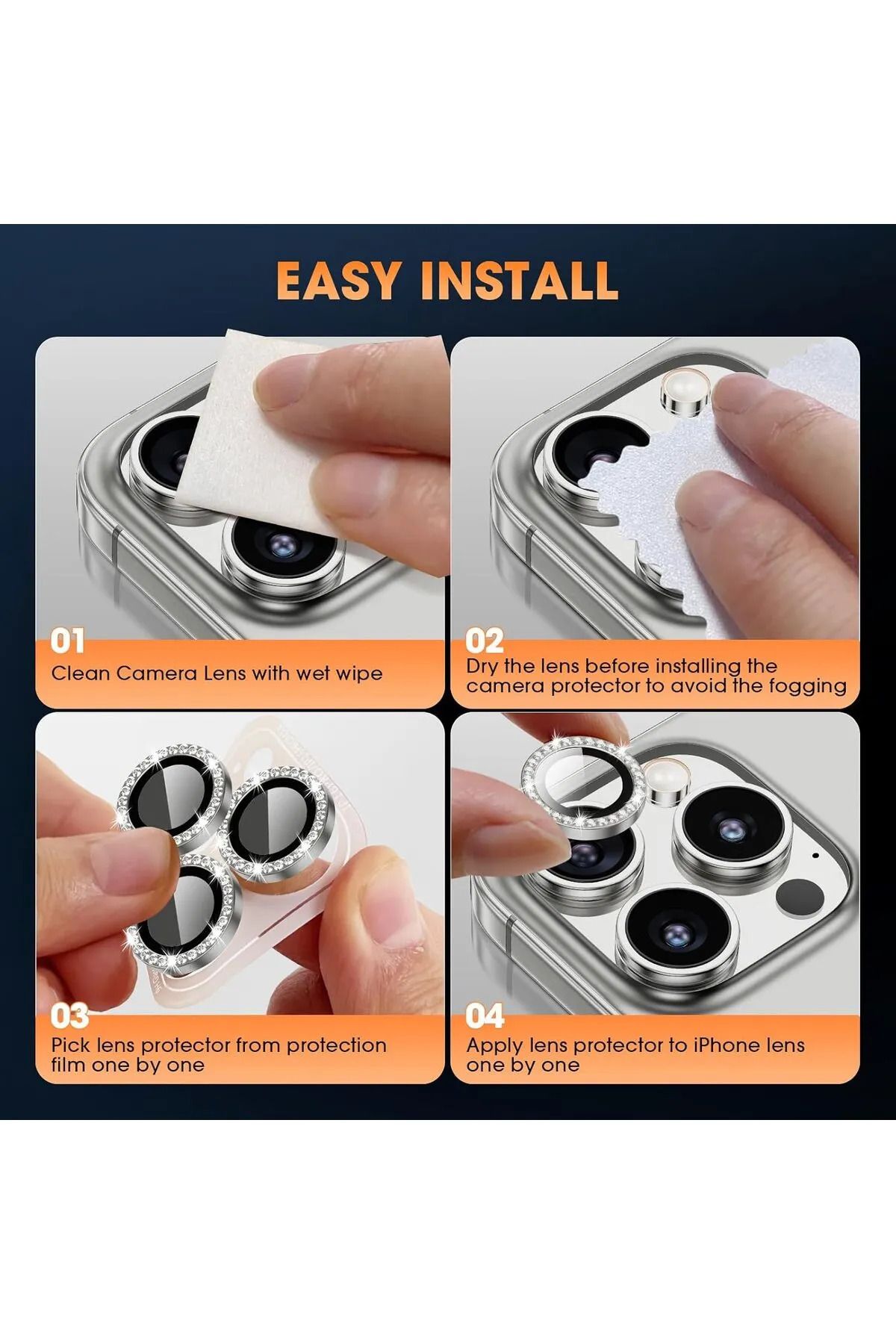 EASY INSTALL

01
Clean Camera Lens with wet wipe

02
Dry the lens before installing the camera protector to avoid the fogging

03
Pick lens protector from protection film one by one

04
Apply lens protector to iPhone lens one by one