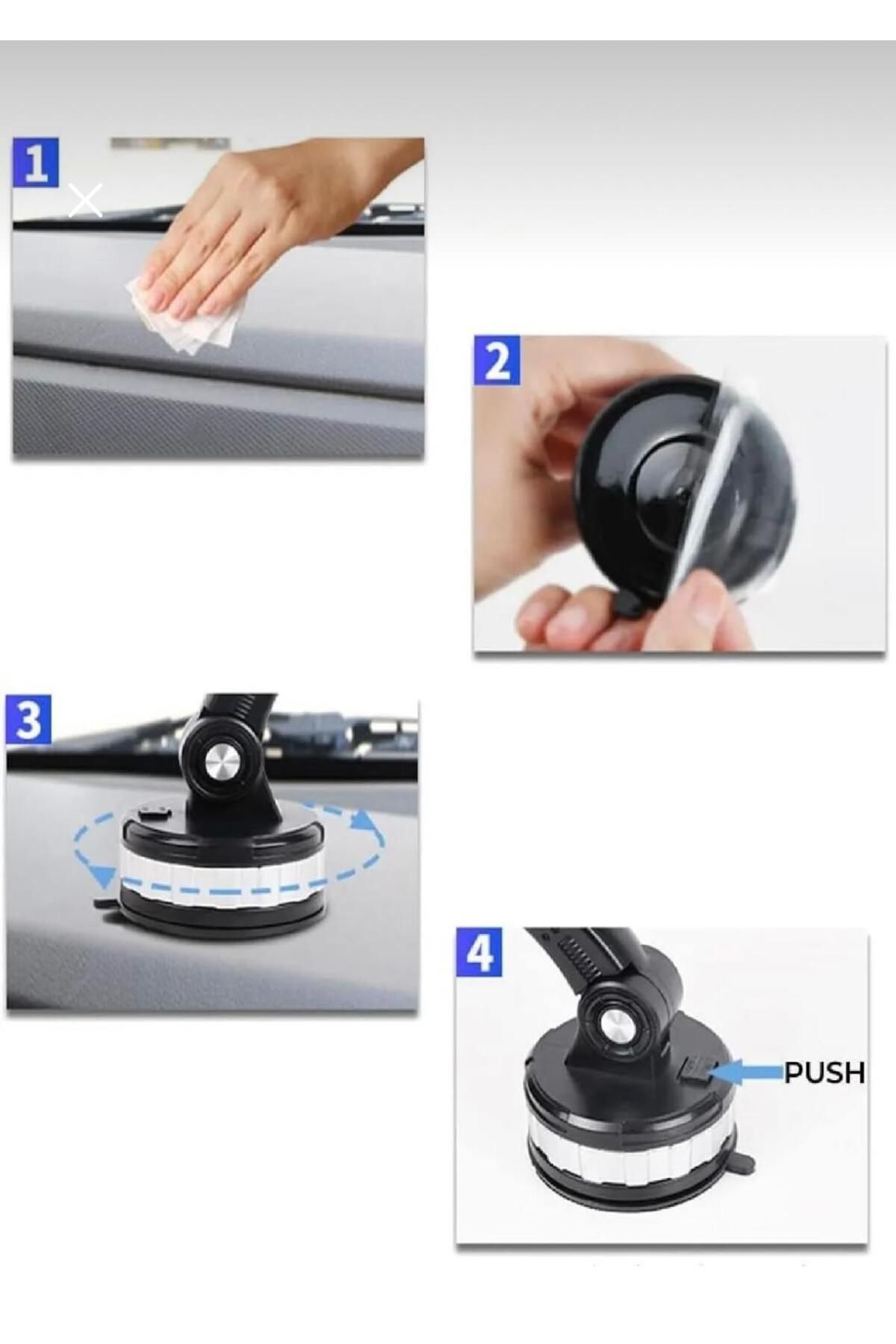 1

2

3

4

PUSH