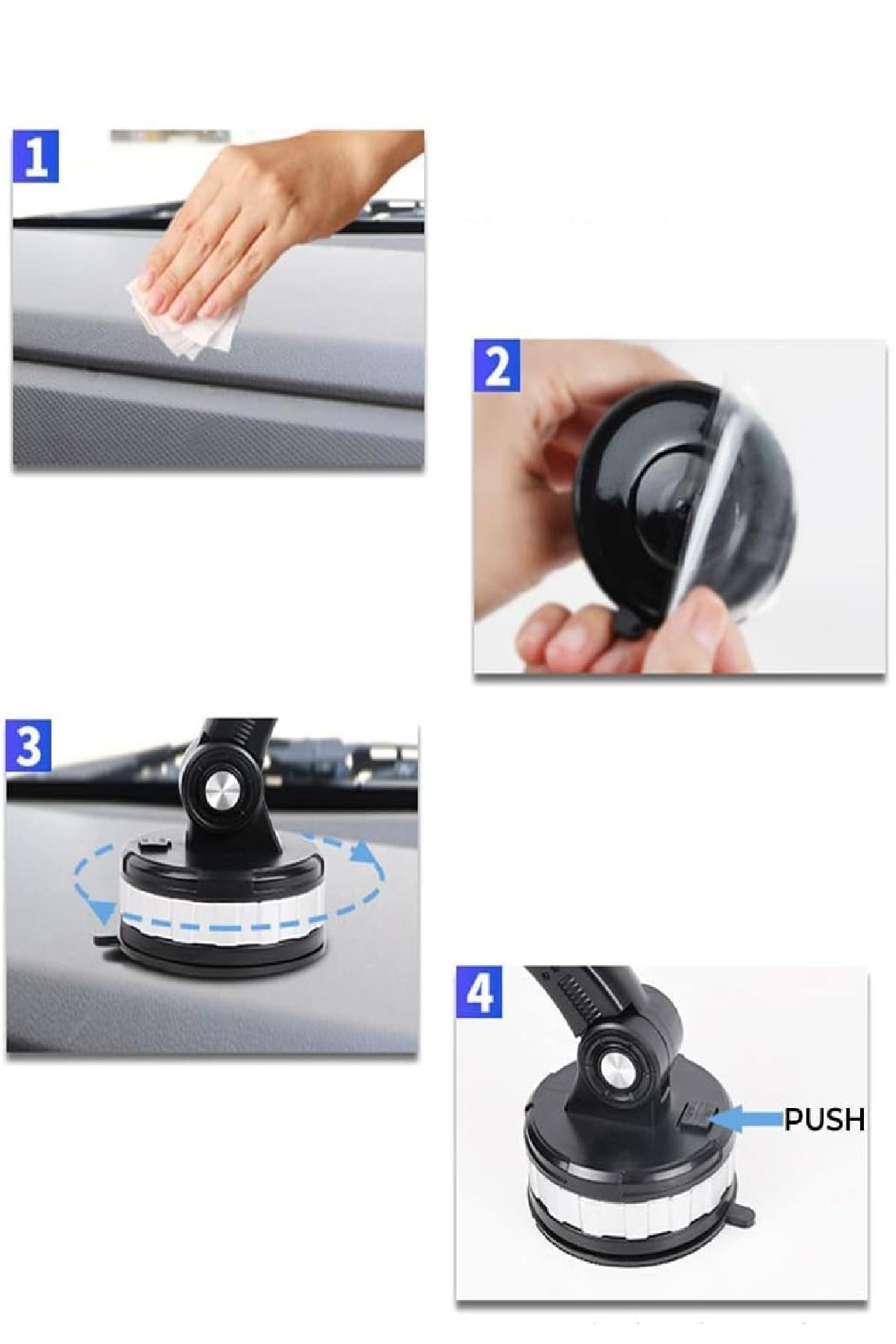 1

2

3

4

PUSH