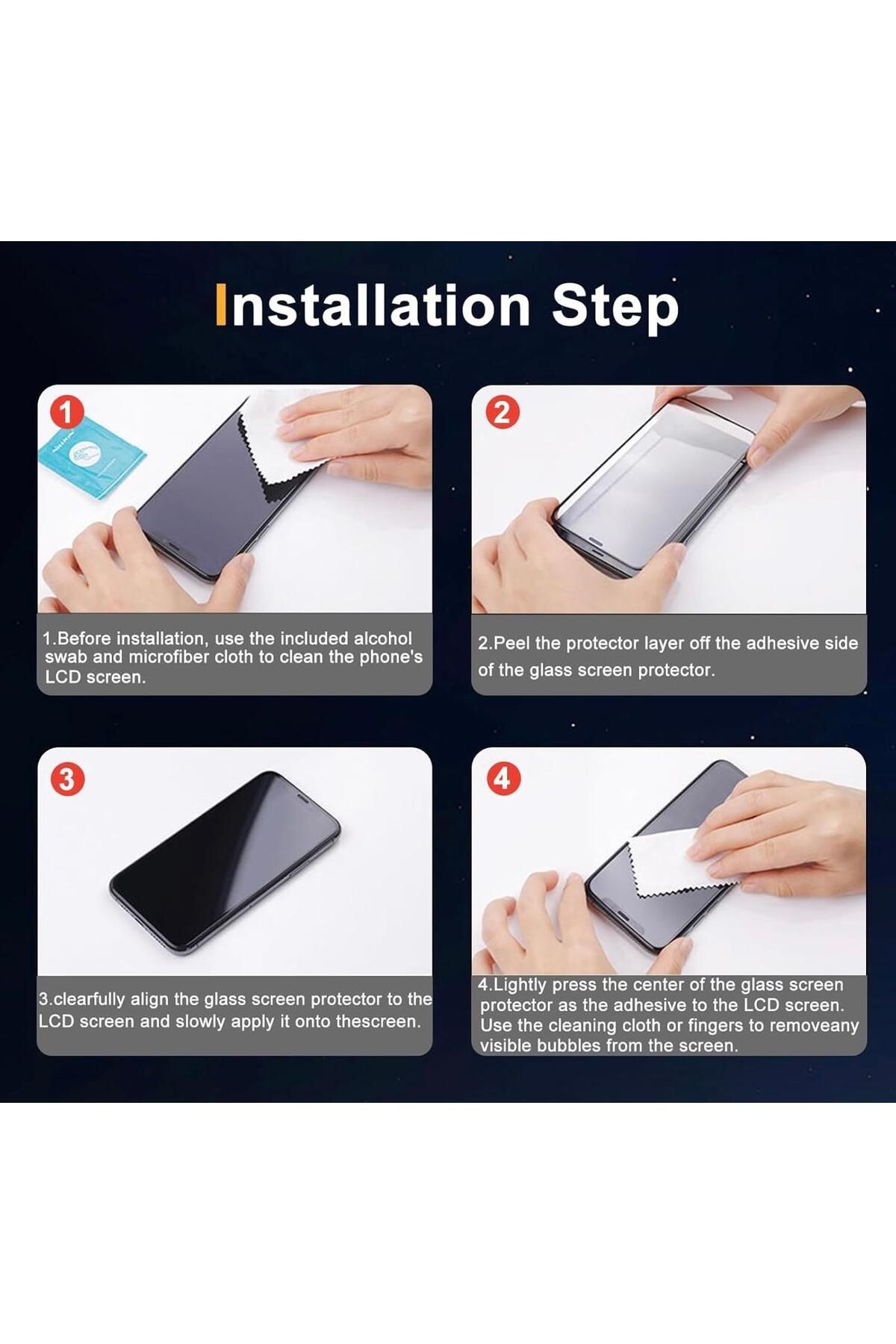 Installation Step

1

1.Before installation, use the included alcohol swab and microfiber cloth to clean the phone's LCD screen.

2

2.Peel the protector layer off the adhesive side of the glass screen protector.

3

3.clearfully align the glass screen protector to the LCD screen and slowly apply it onto thescreen.

4

4.Lightly press the center of the glass screen protector as the adhesive to the LCD screen. Use the cleaning cloth or fingers to removeany visible bubbles from the screen.