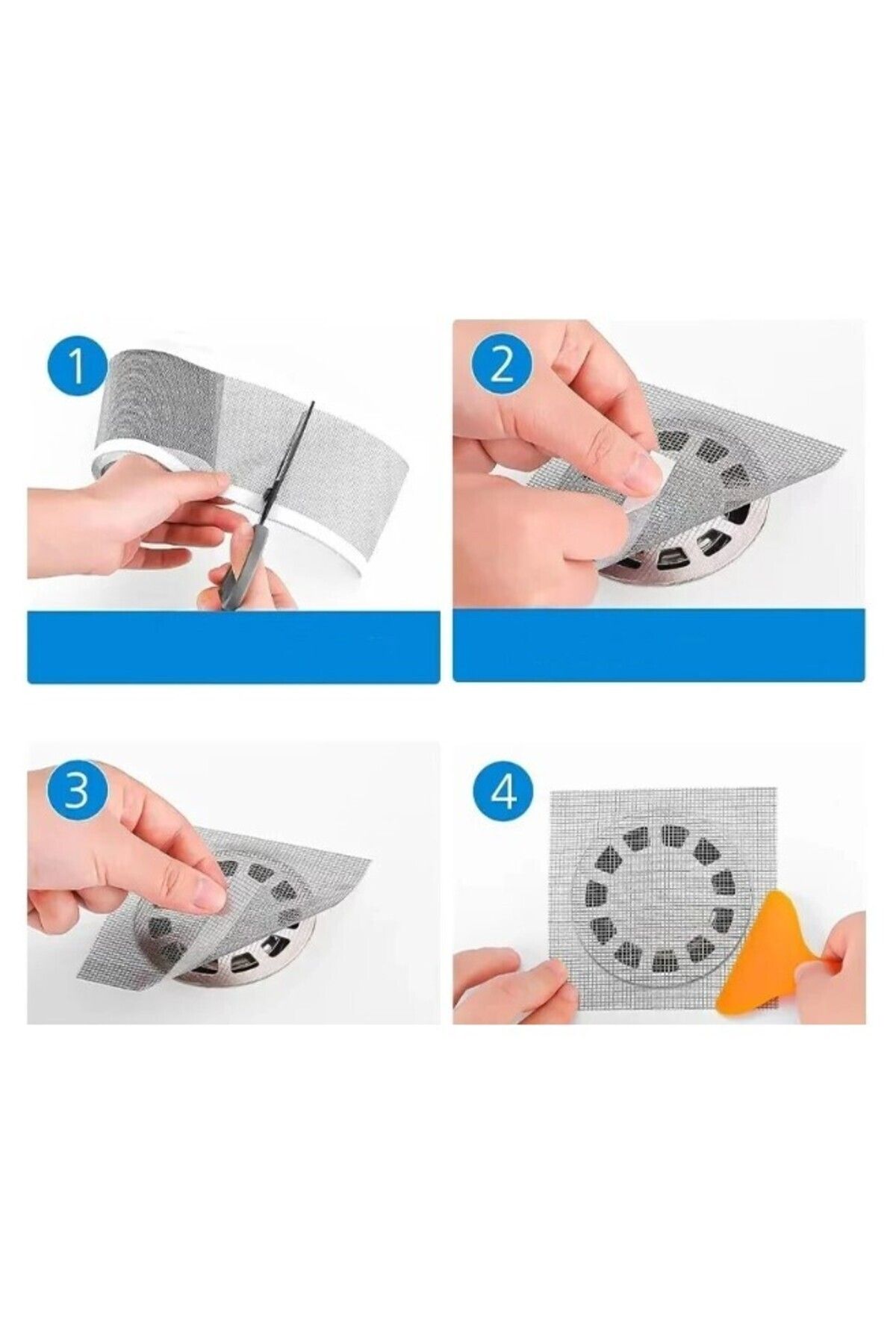 1

2

3

4