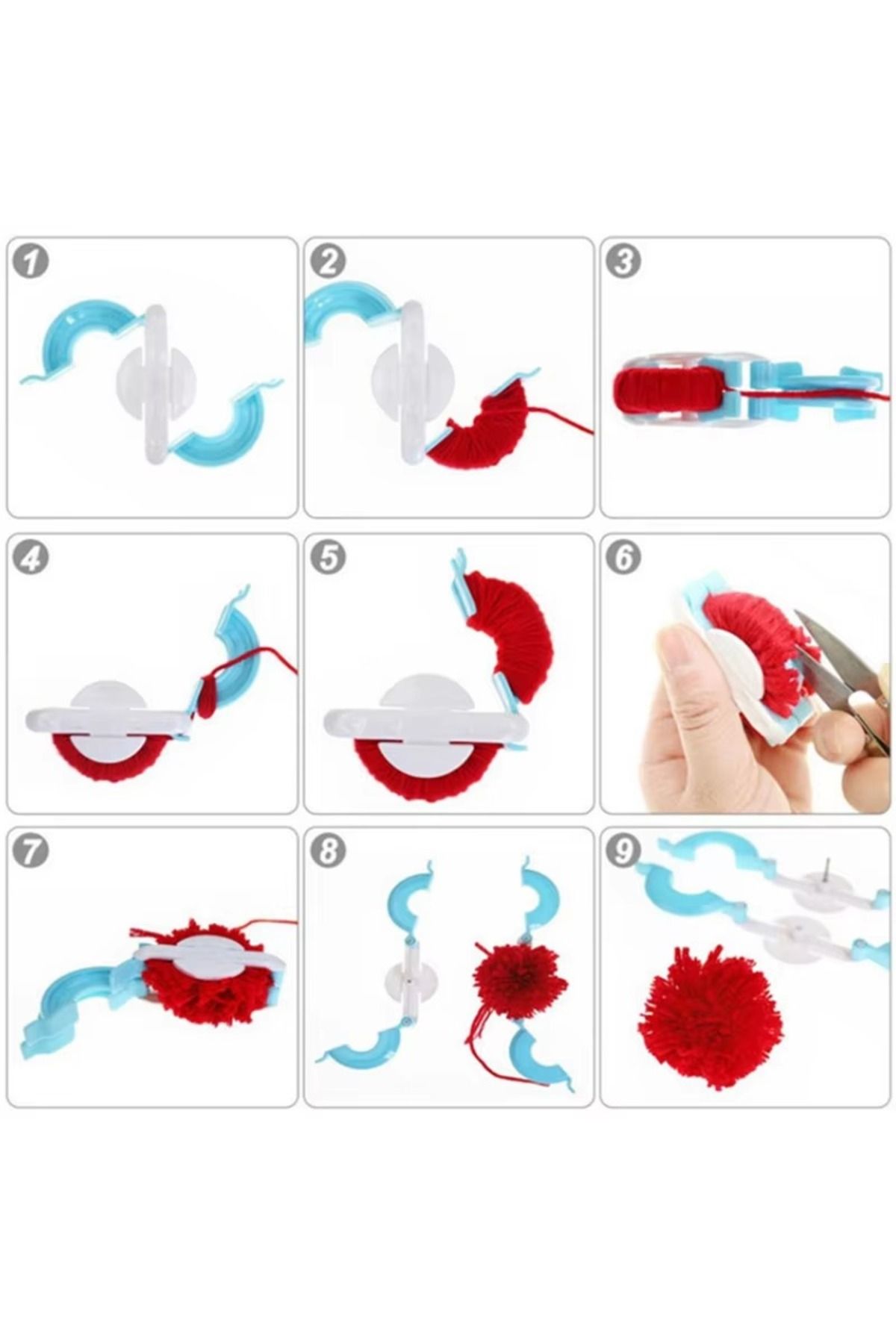 1
2
3
4
5
6
7
8
9