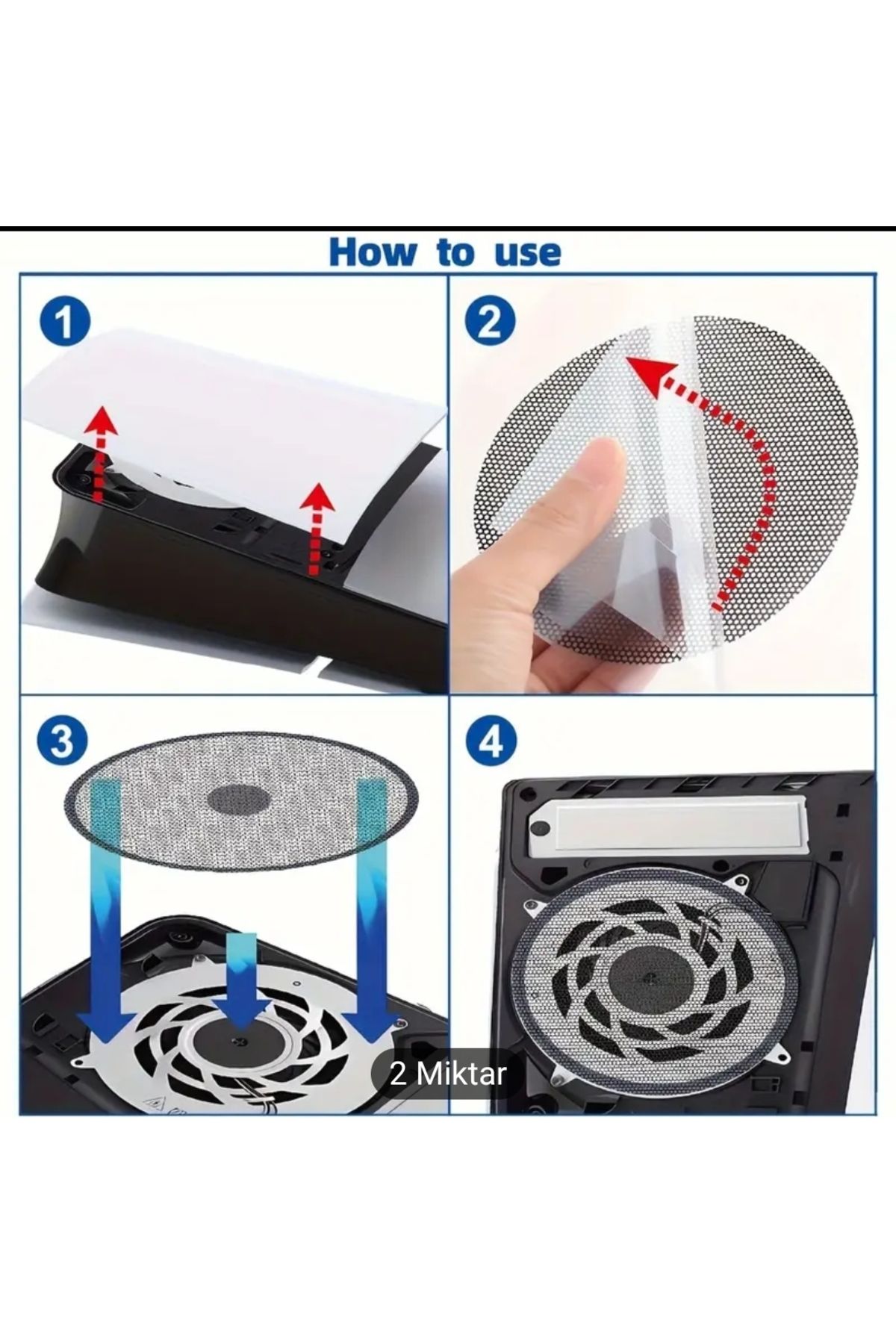 How to use

1

2

3

4

2 Miktar