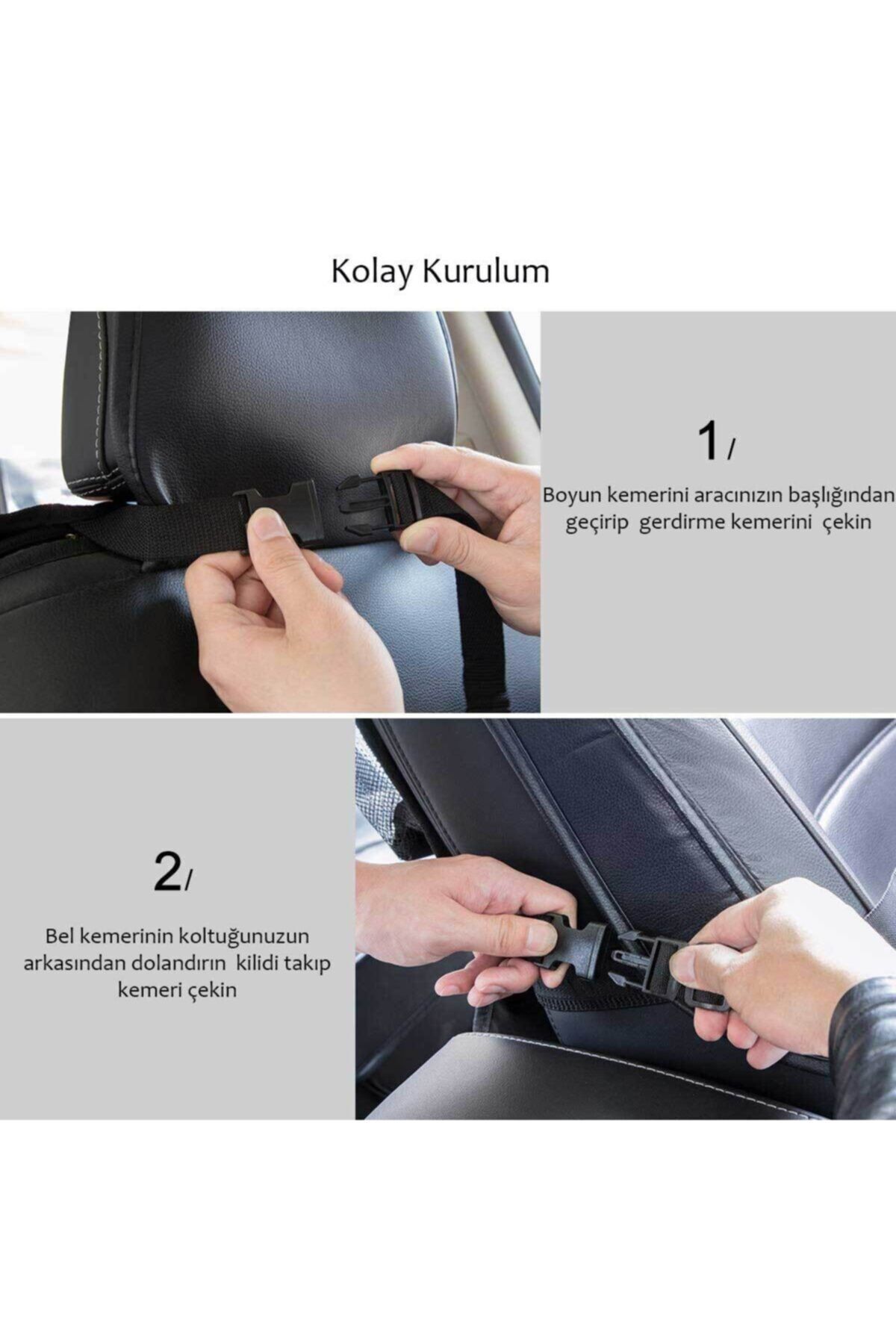 Kolay Kurulum

1/

Boyun kemerini aracınızın başlığından geçirip gerdirme kemerini çekin

2/

Bel kemerinin koltuğunuzun arkasından dolandırın kilidi takıp kemeri çekin