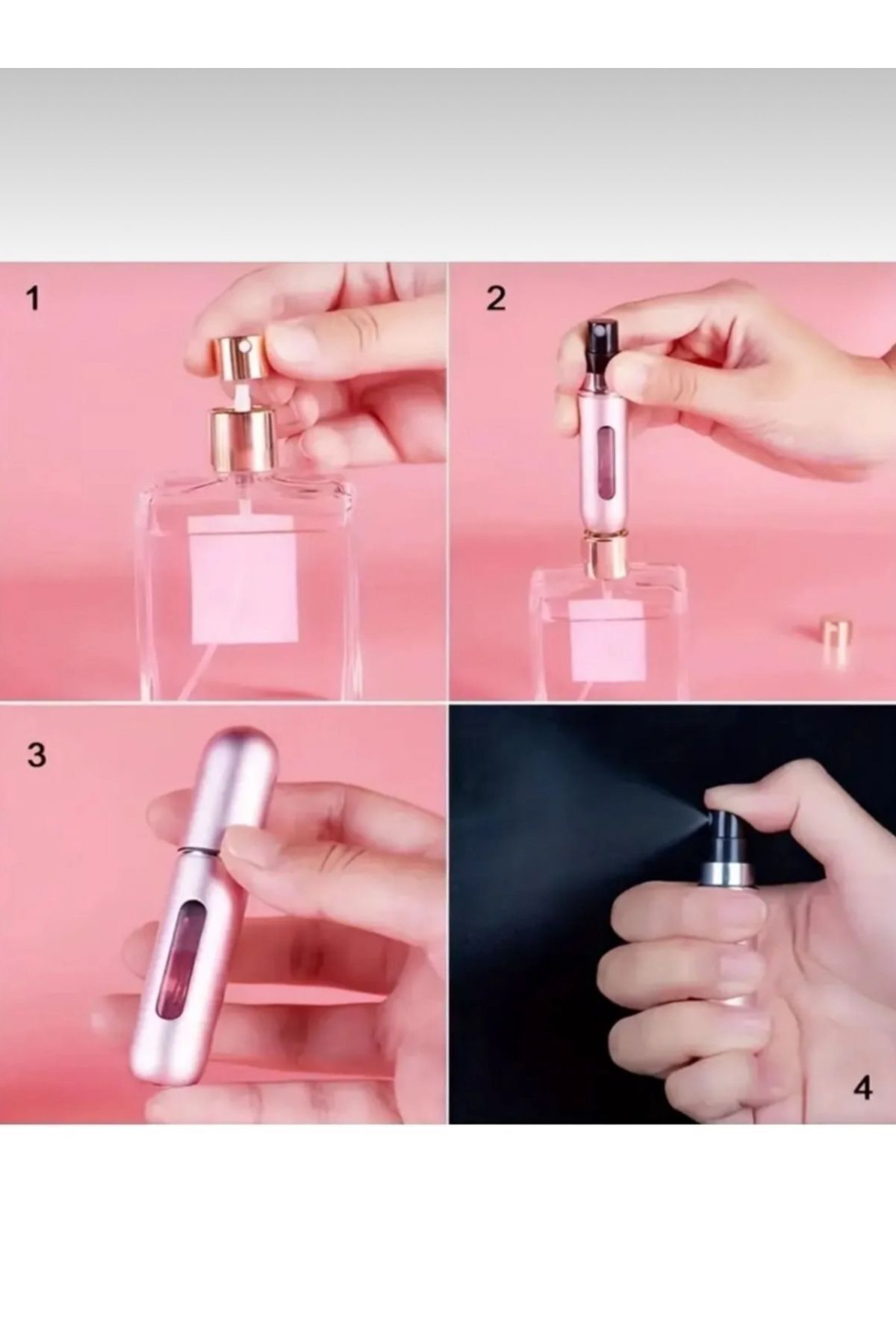 1

2

3

4