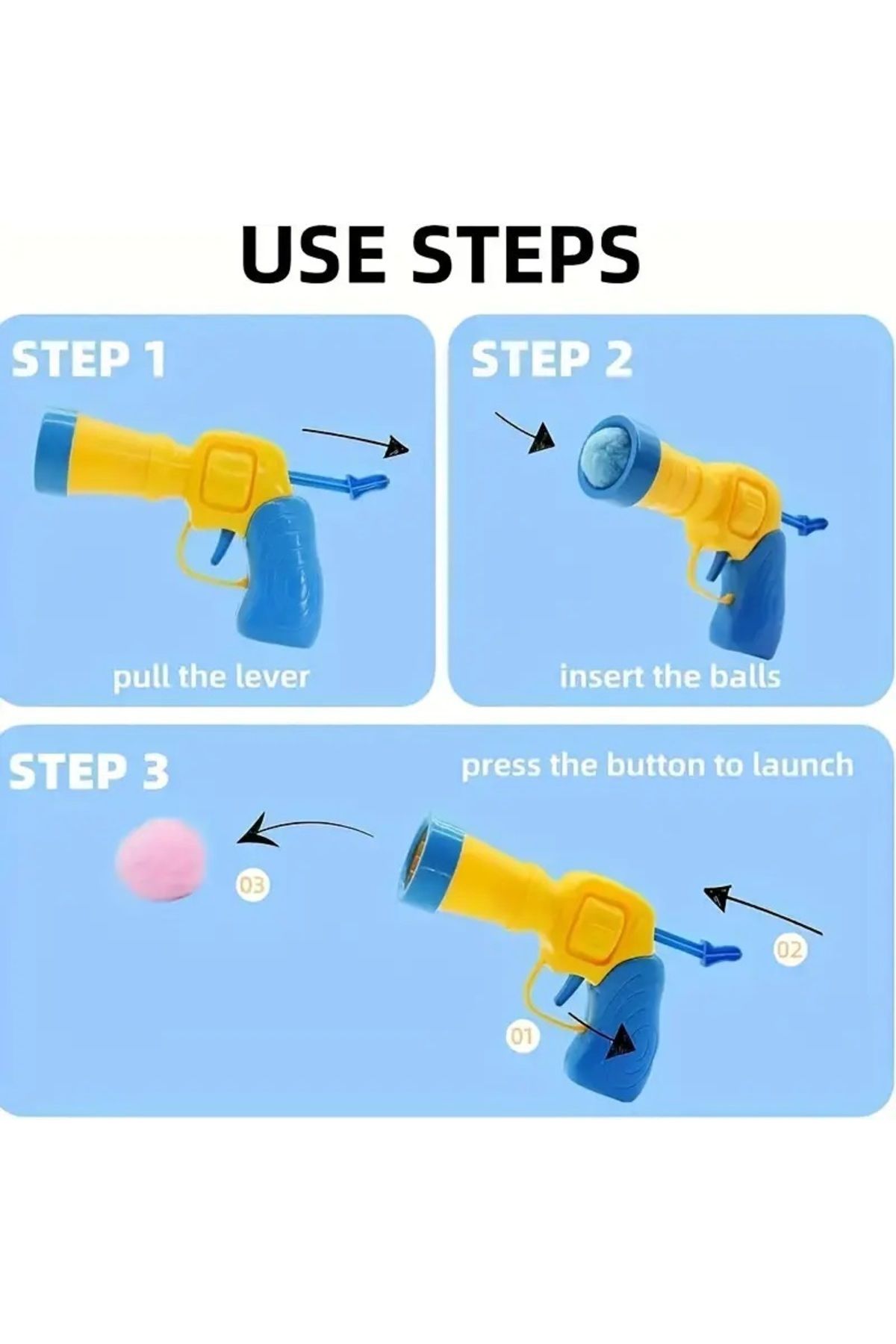 USE STEPS

STEP 1

pull the lever

STEP 2

insert the balls

STEP 3

press the button to launch

03

02

01