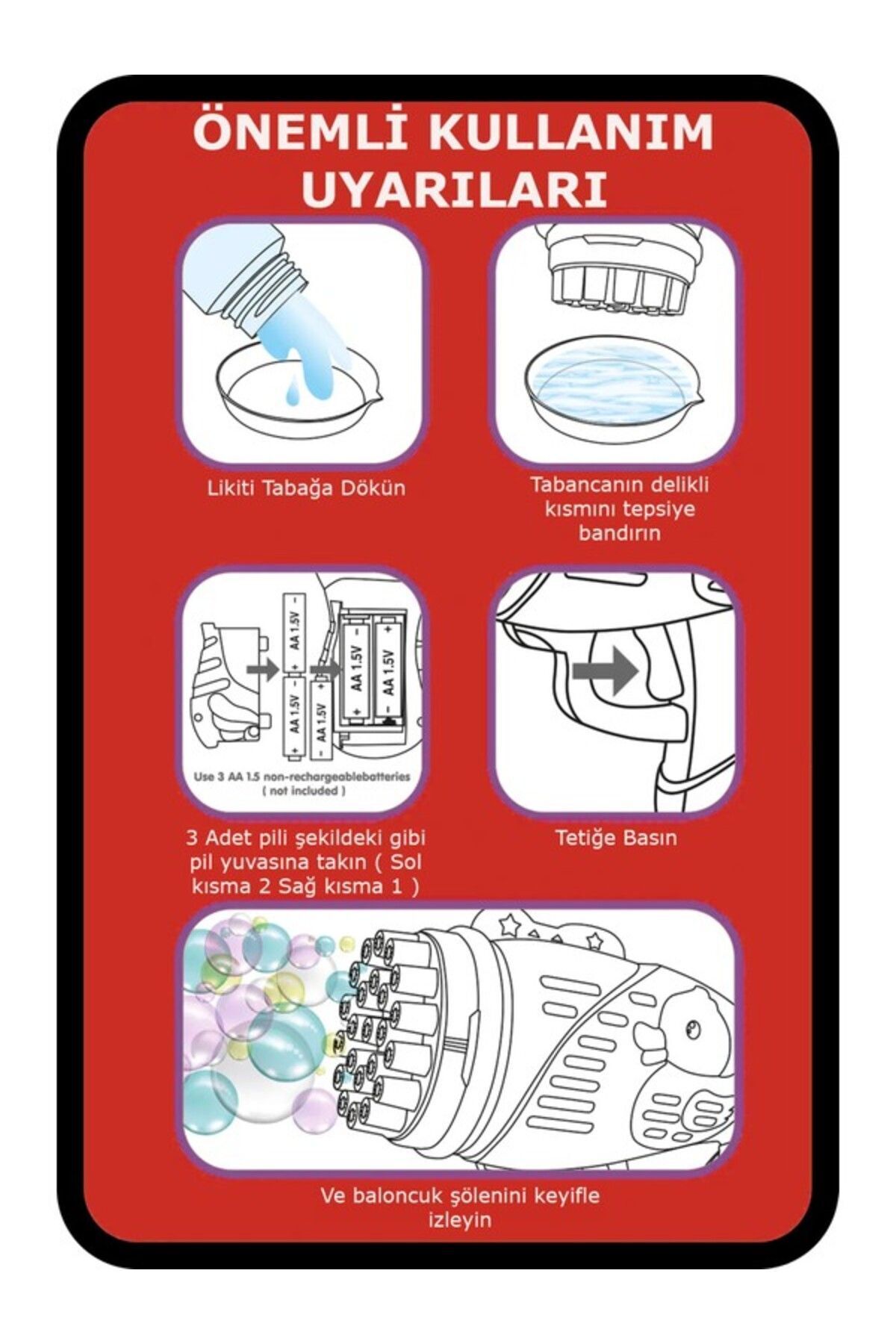 ÖNEMLİ KULLANIM UYARILARI

Likiti Tabağa Dökün

Tabancanın delikli kısmını tepsiye bandırın

AA 1.5V
AA 1.5V
AA 1.5V
AA 1.5V
AA 1.5V
AA 1.5V

Use 3 AA 1.5 non-rechargeablebatteries ( not included )

3 Adet pili şekildeki gibi pil yuvasına takın ( Sol kısma 2 Sağ kısma 1 )

Tetiğe Basın

Ve baloncuk şölenini keyifle izleyin