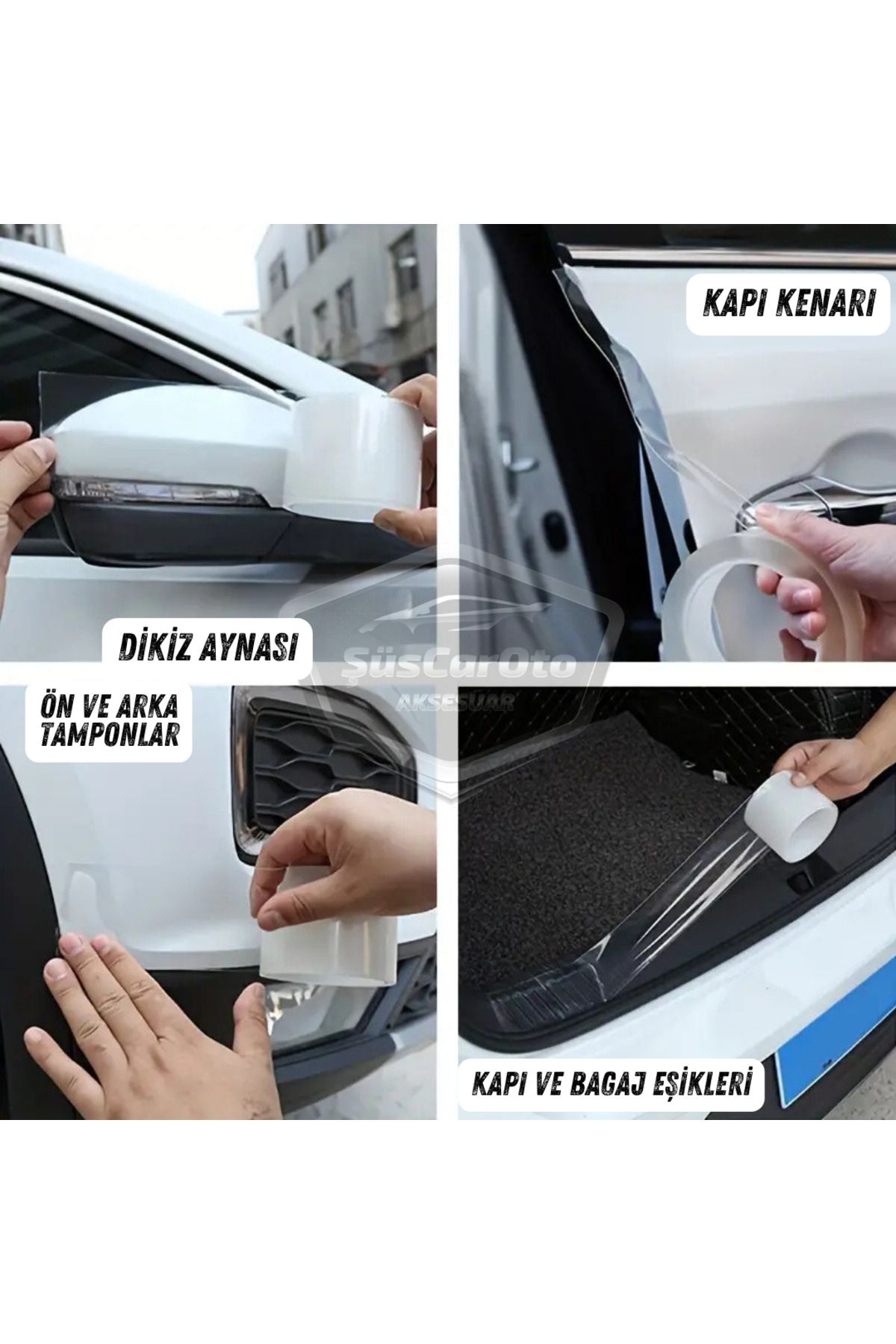 KAPI KENARI

DİKİZ AYNASI

ŞüsCarOto
AKSESUAR

ÖN VE ARKA TAMPONLAR

KAPI VE BAGAJ EŞİKLERİ