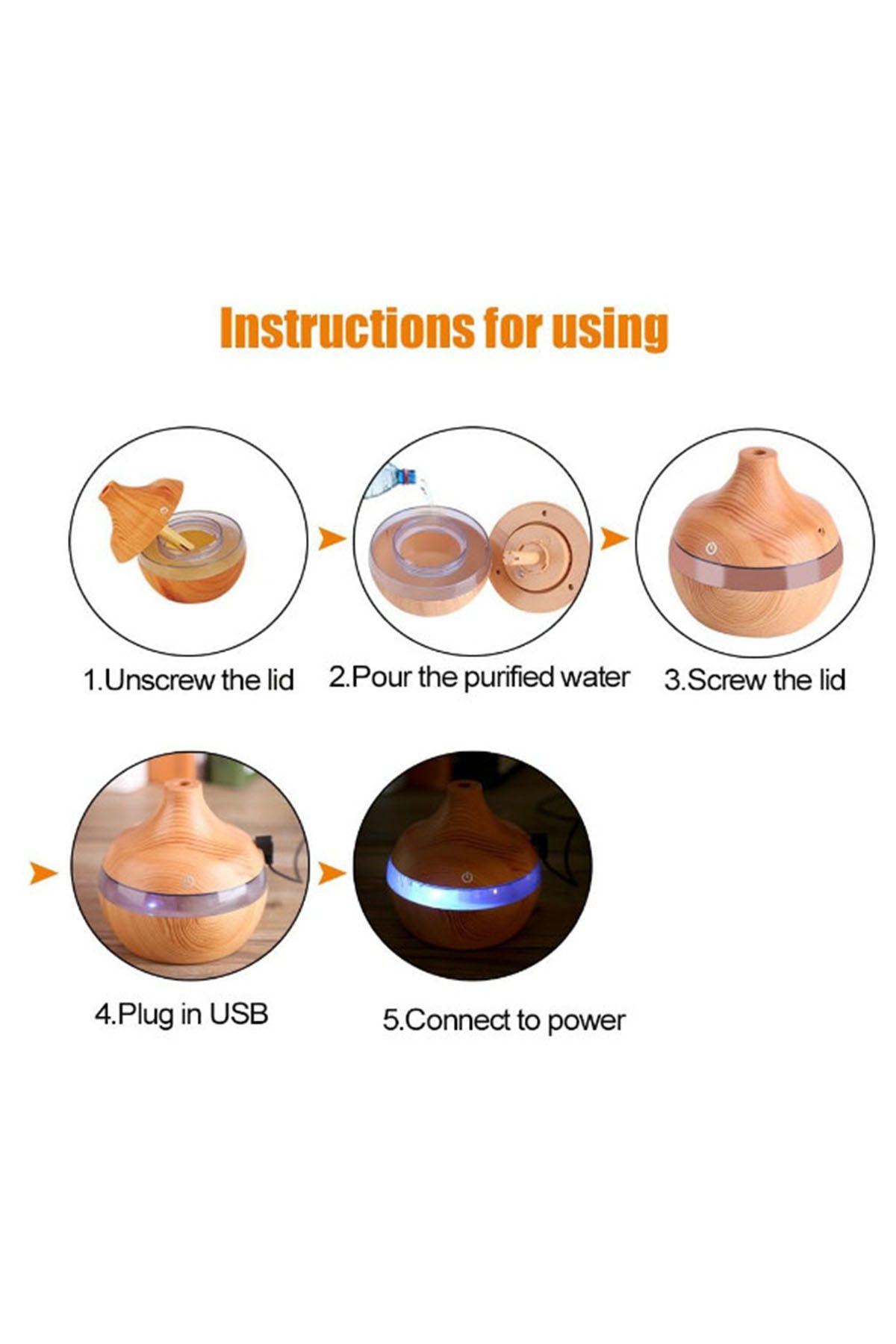 Instructions for using

1.Unscrew the lid

2.Pour the purified water

3.Screw the lid

4.Plug in USB

5.Connect to power