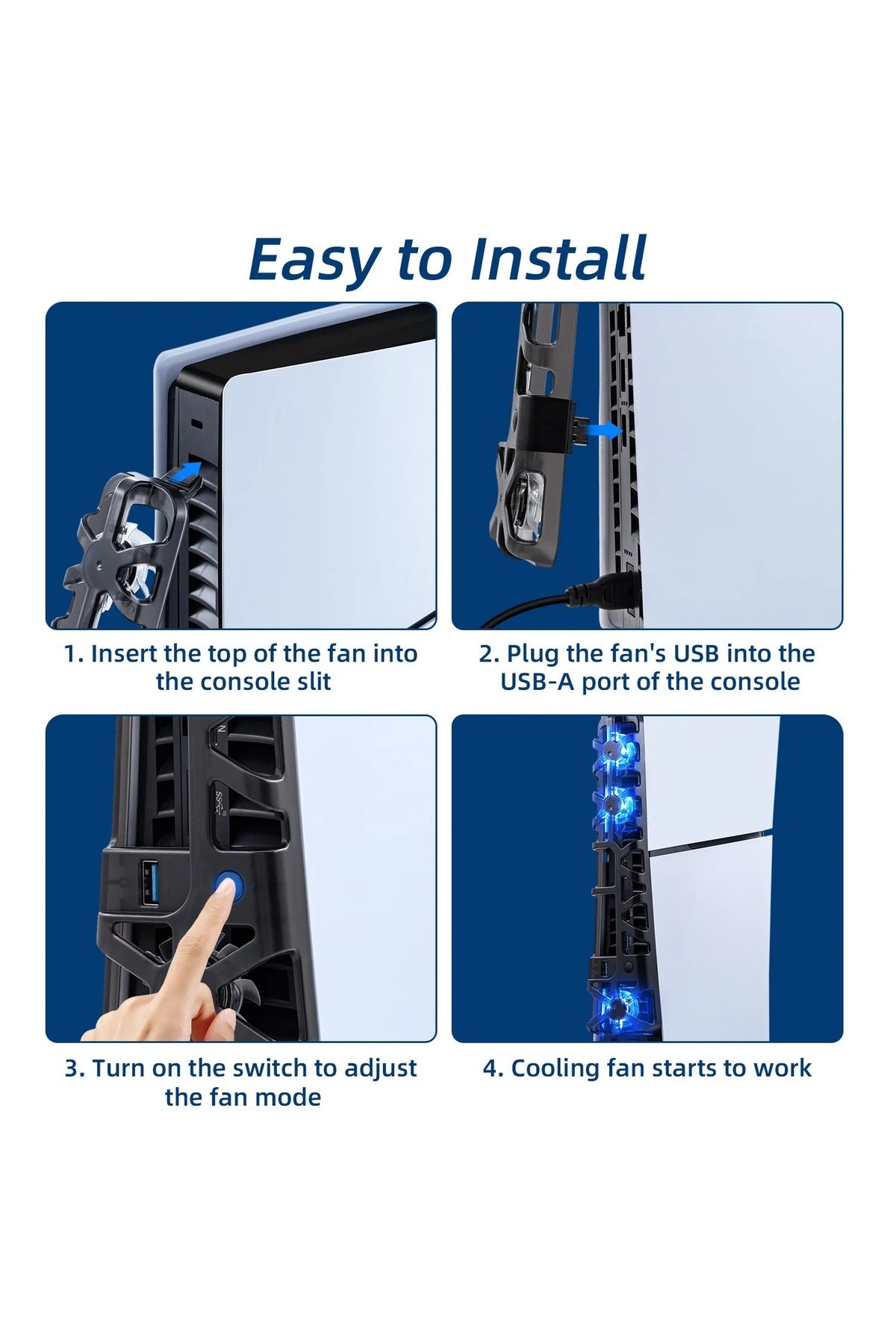 Easy to Install

1. Insert the top of the fan into the console slit

2. Plug the fan's USB into the USB-A port of the console

3. Turn on the switch to adjust the fan mode

4. Cooling fan starts to work