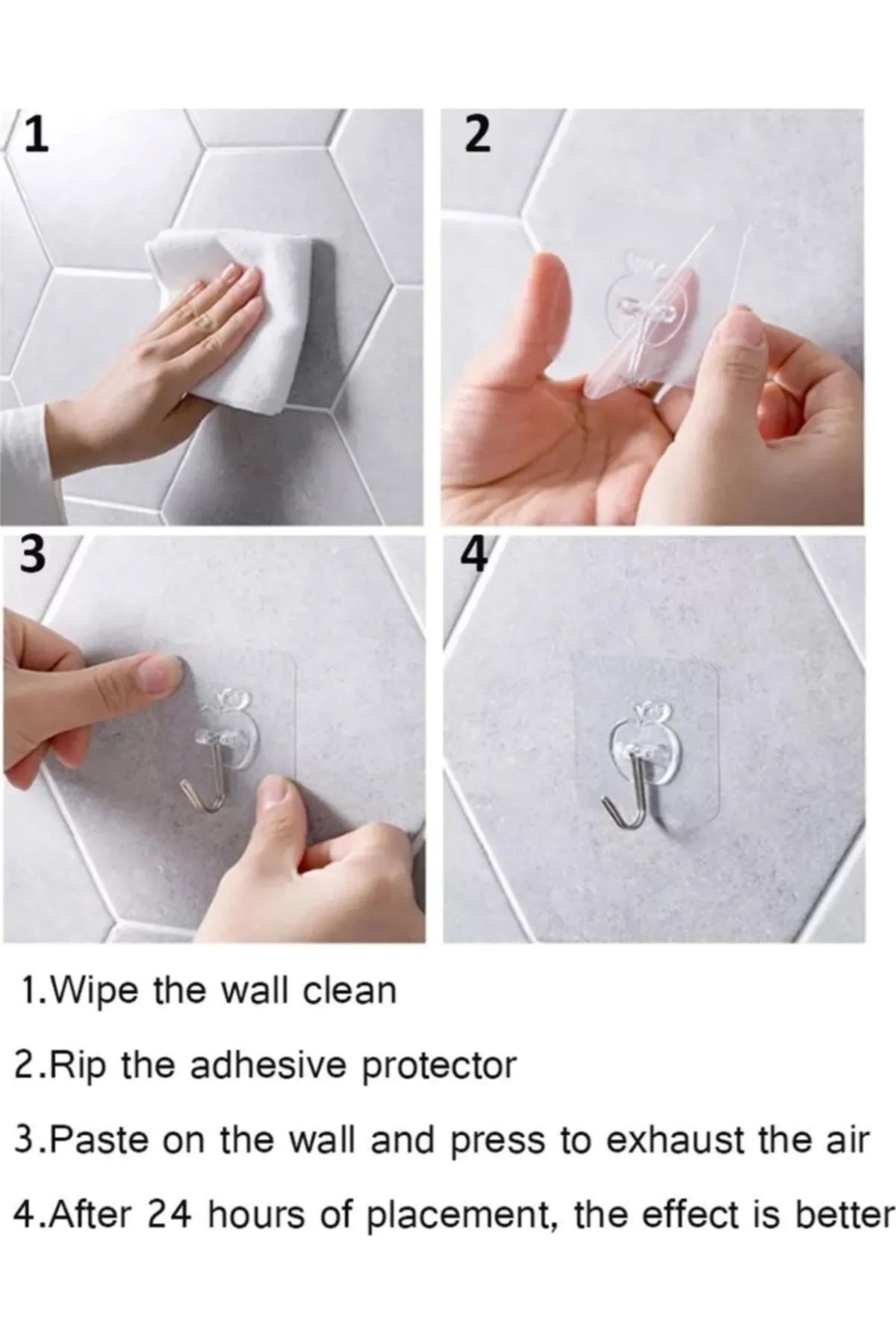 1

2

3

4

1.Wipe the wall clean

2.Rip the adhesive protector

3.Paste on the wall and press to exhaust the air

4.After 24 hours of placement, the effect is better