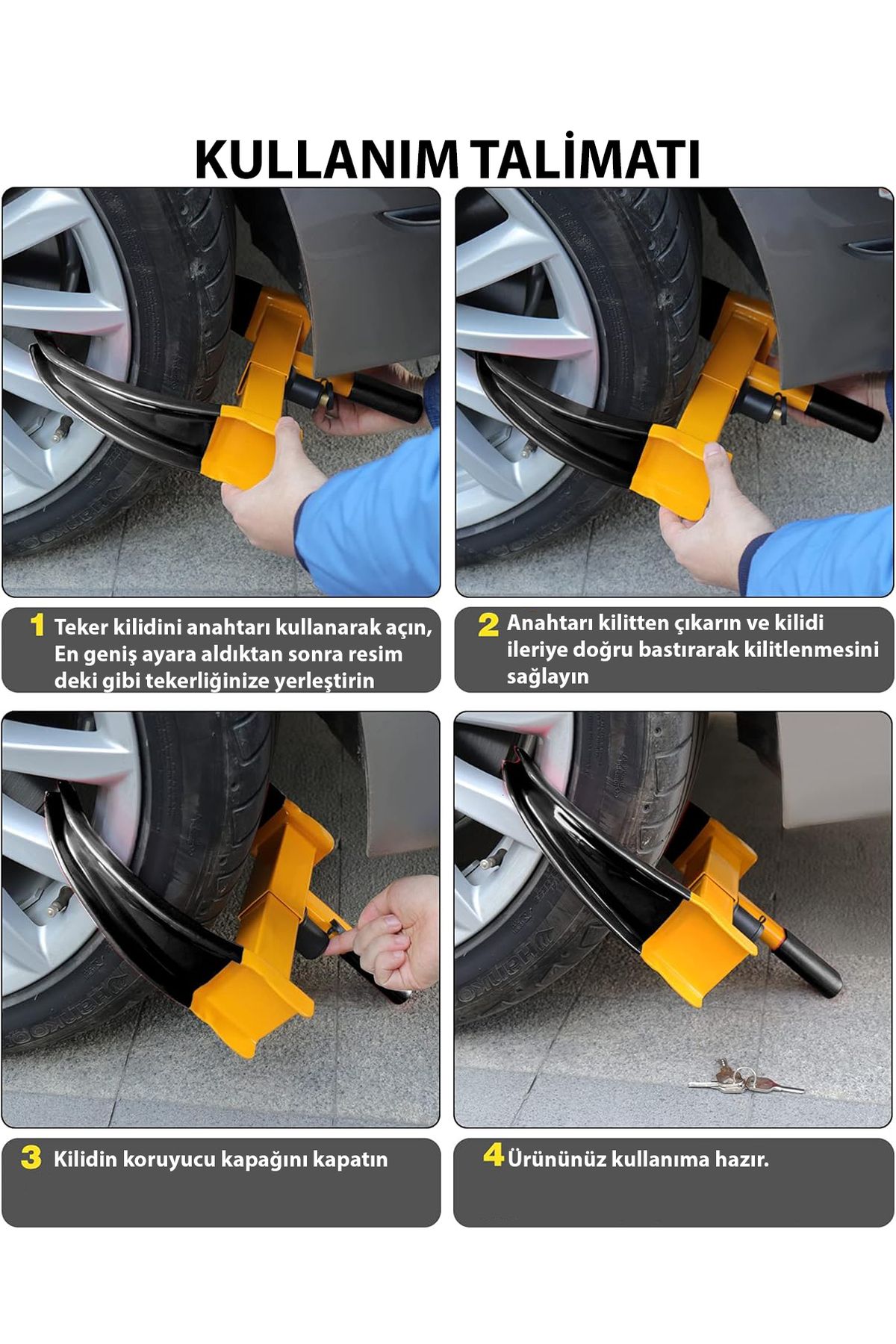 KULLANIM TALİMATI

1 Teker kilidini anahtarı kullanarak açın, En geniş ayara aldıktan sonra resim deki gibi tekerliğinize yerleştirin

2 Anahtarı kilitten çıkarın ve kilidi ileriye doğru bastırarak kilitlenmesini sağlayın

3 Kilidin koruyucu kapağını kapatın

4 Ürününüz kullanıma hazır.