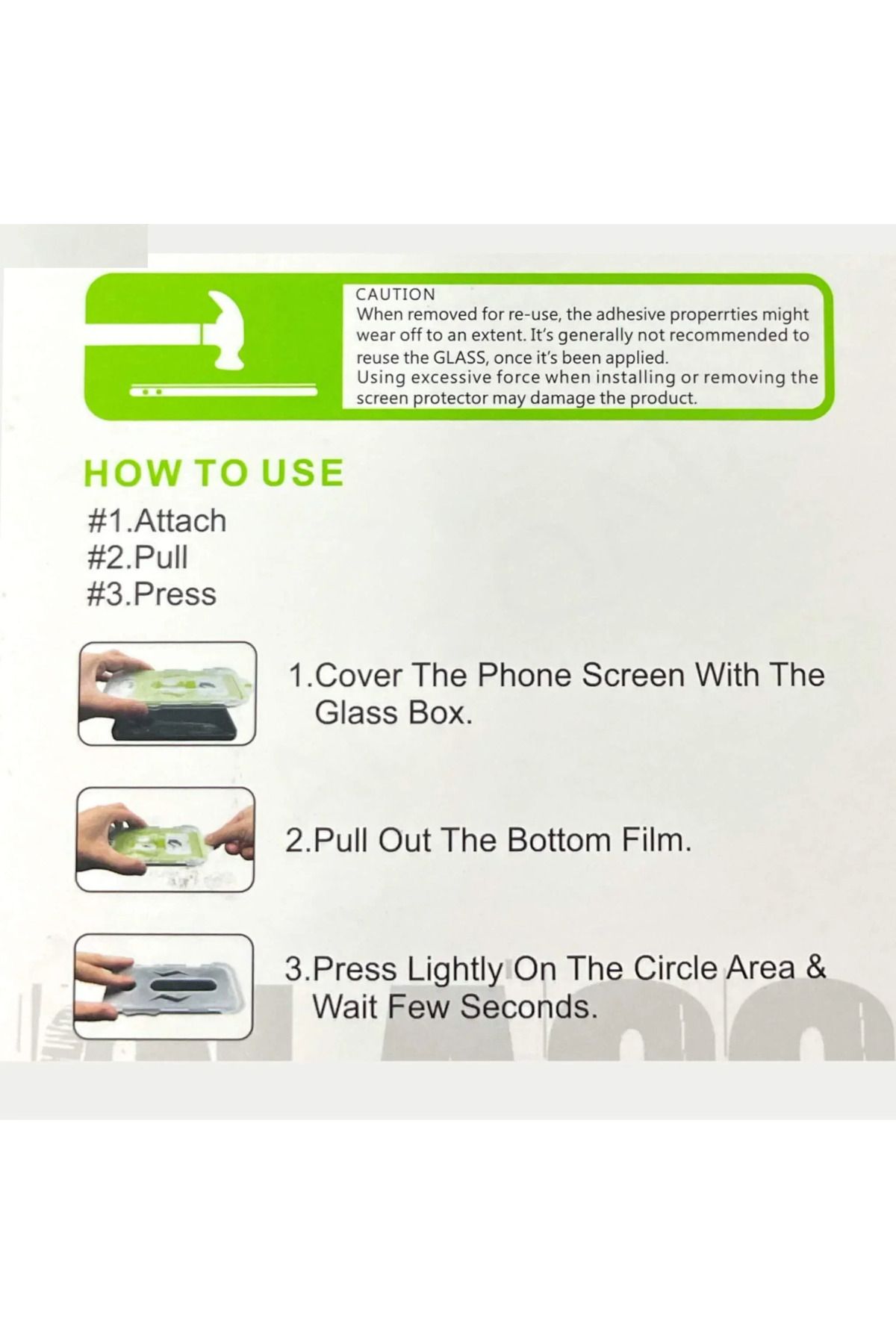 CAUTION
When removed for re-use, the adhesive properrties might wear off to an extent. It's generally not recommended to reuse the GLASS, once it's been applied.
Using excessive force when installing or removing the screen protector may damage the product.

HOW TO USE
#1.Attach
#2.Pull
#3.Press

1.Cover The Phone Screen With The Glass Box.

2.Pull Out The Bottom Film.

3.Press Lightly On The Circle Area & Wait Few Seconds.