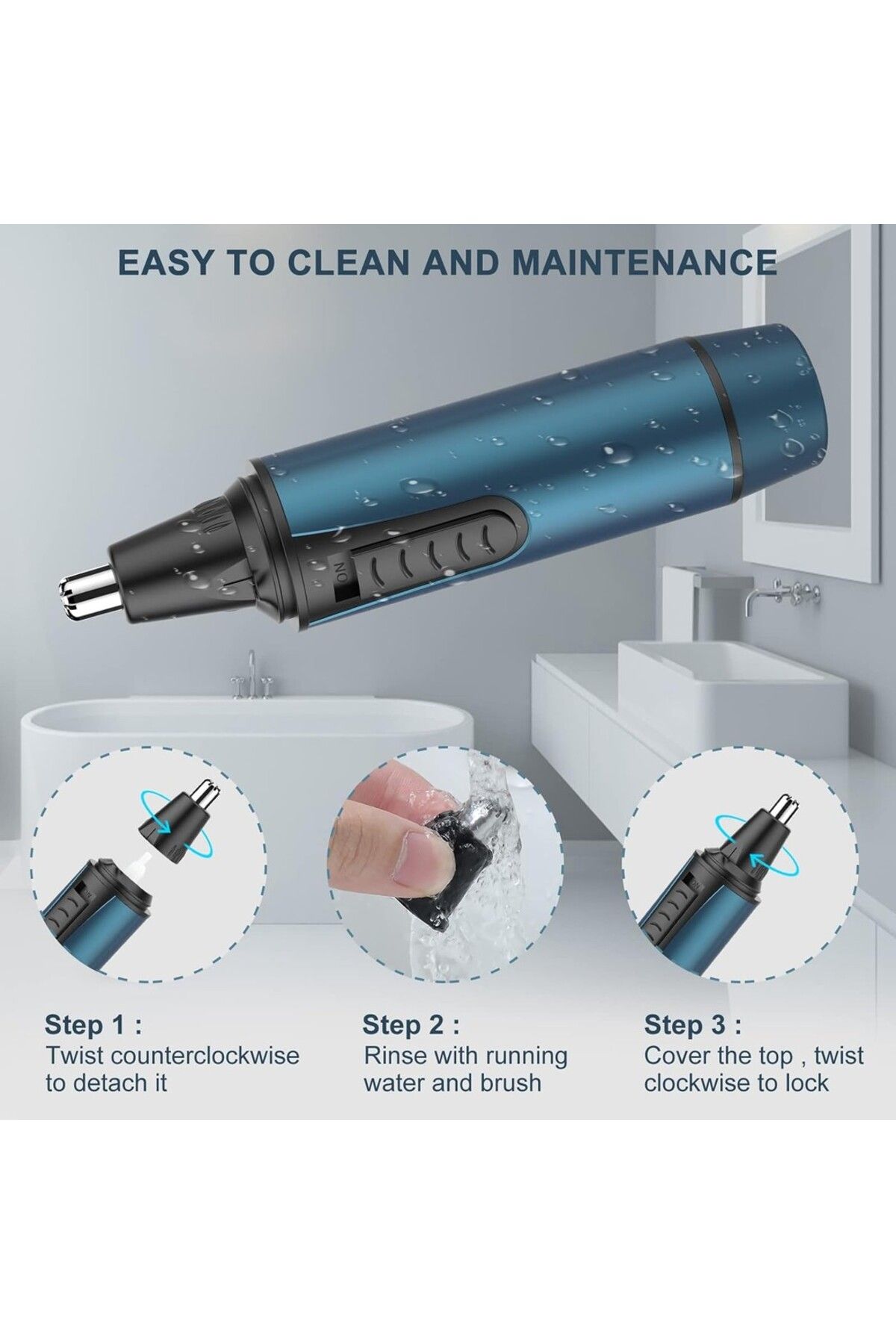 EASY TO CLEAN AND MAINTENANCE

ON

Step 1 :
Twist counterclockwise to detach it

Step 2 :
Rinse with running water and brush

Step 3 :
Cover the top , twist clockwise to lock