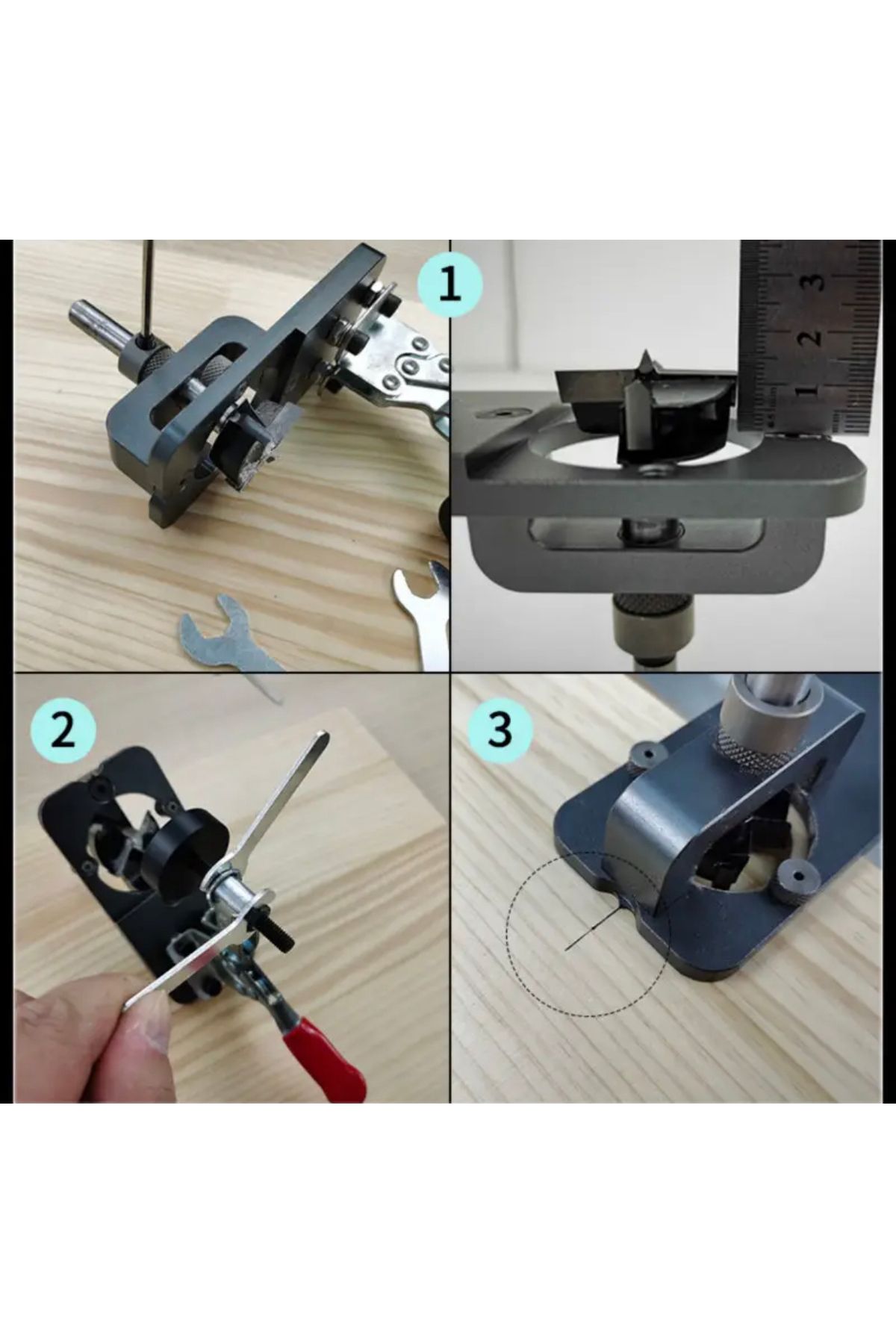 1

3
2
1

2

3