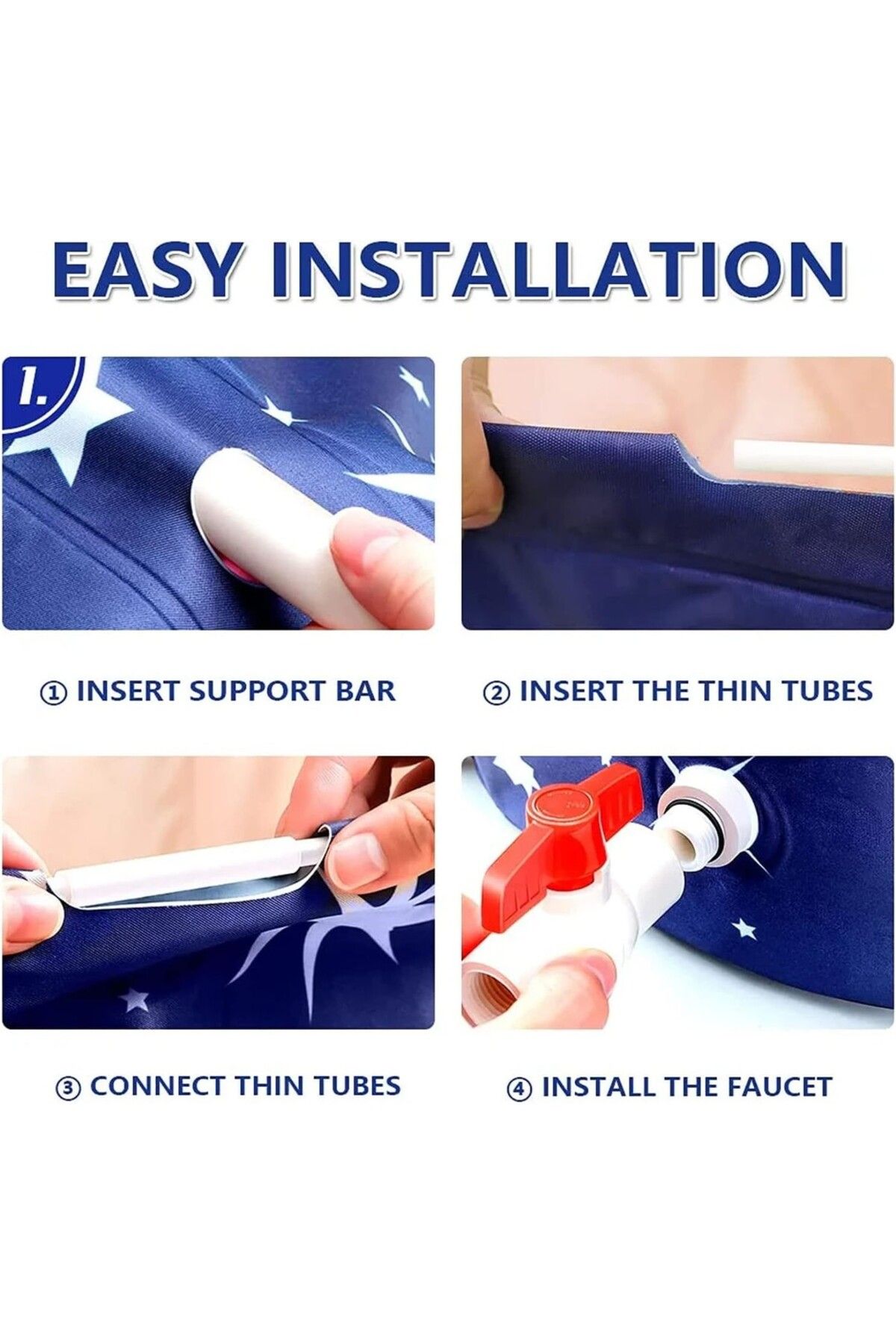 EASY INSTALLATION

1.

① INSERT SUPPORT BAR

② INSERT THE THIN TUBES

③ CONNECT THIN TUBES

④ INSTALL THE FAUCET