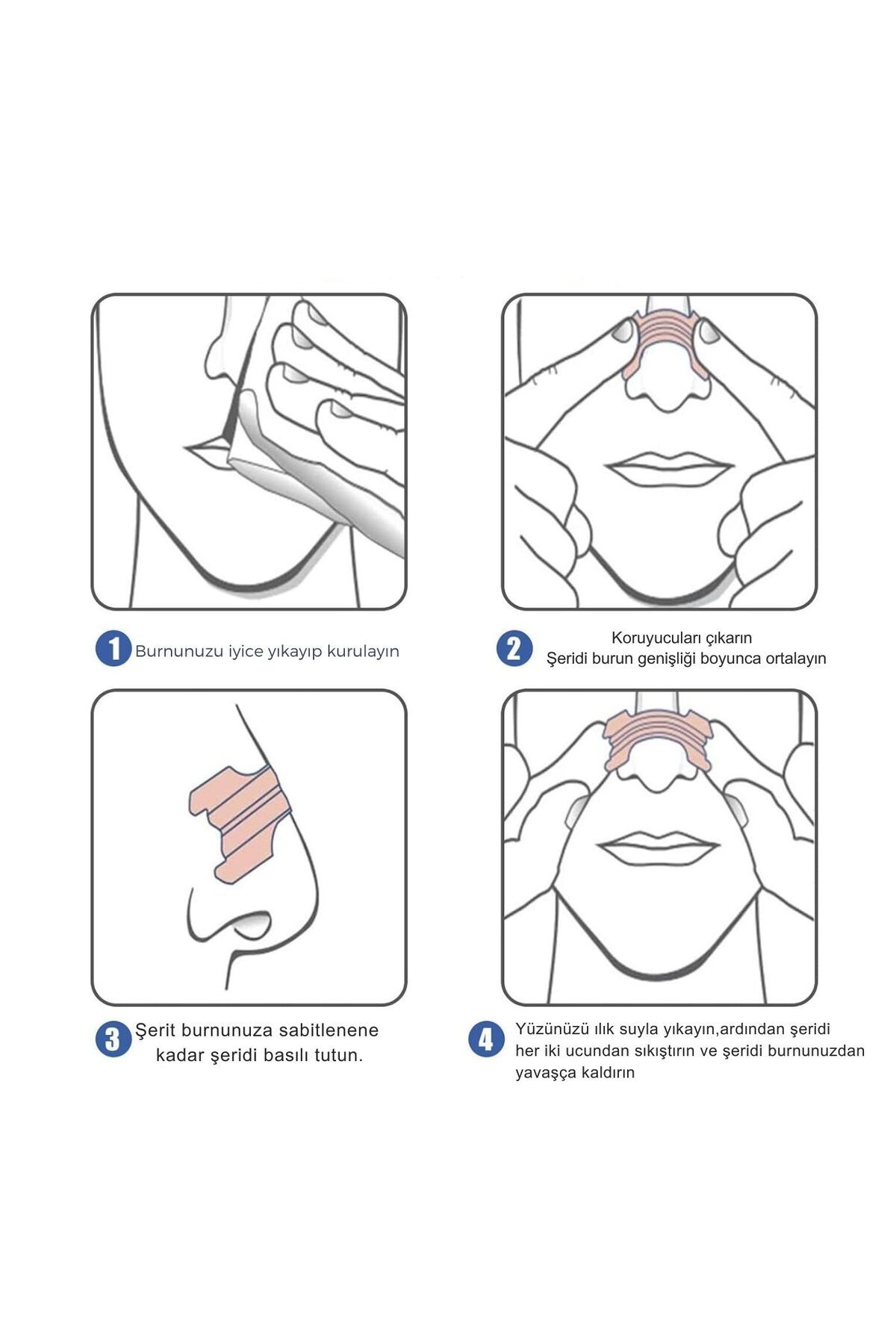 1 Burnunuzu iyice yıkayıp kurulayın

2 Koruyucuları çıkarın
Şeridi burun genişliği boyunca ortalayın

3 Şerit burnunuza sabitlenene kadar şeridi basılı tutun.

4 Yüzünüzü ılık suyla yıkayın,ardından şeridi her iki ucundan sıkıştırın ve şeridi burnunuzdan yavaşça kaldırın