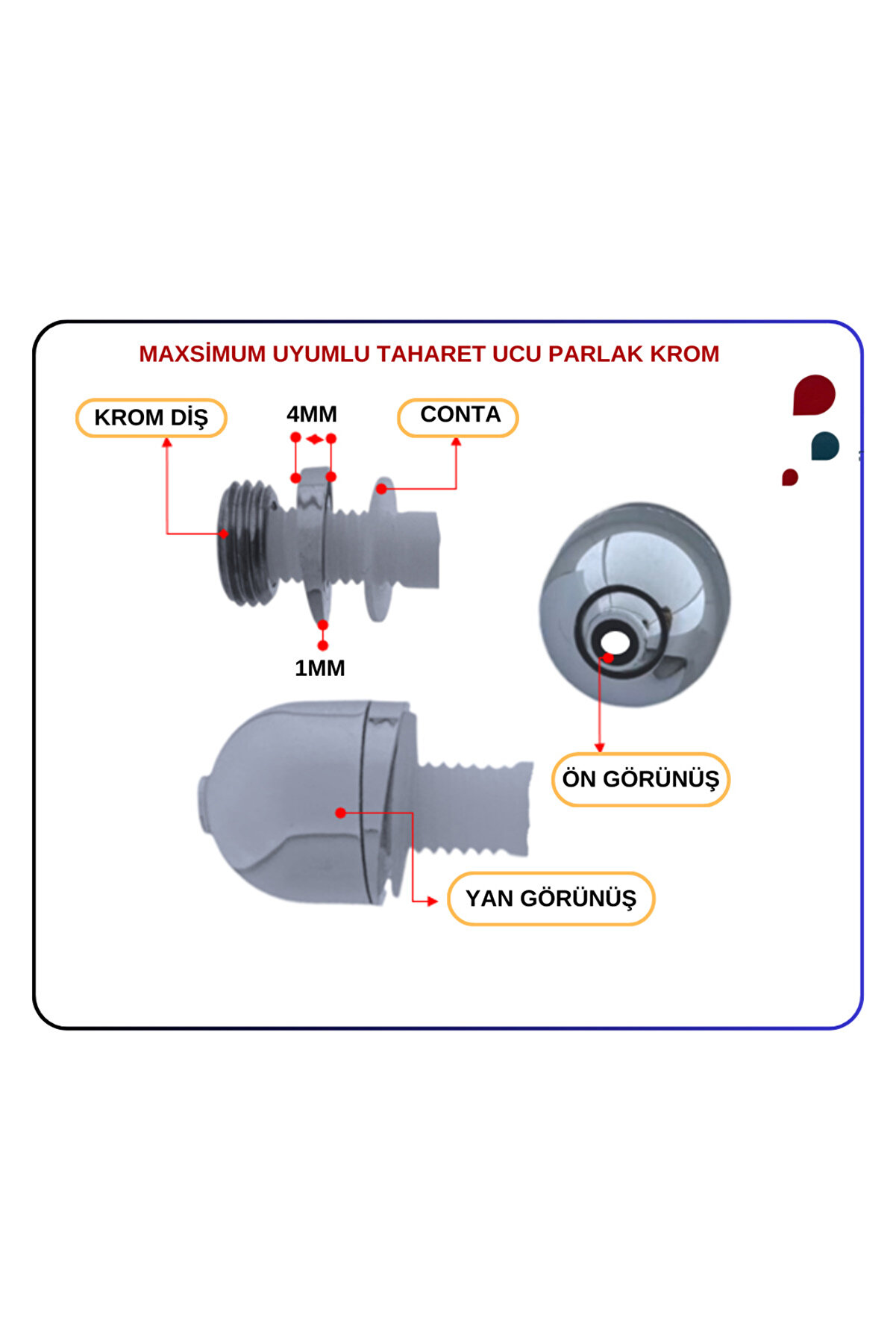 MAXSİMUM UYUMLU TAHARET UCU PARLAK KROM

KROM DİŞ

4MM

CONTA

1MM

ÖN GÖRÜNÜŞ

YAN GÖRÜNÜŞ