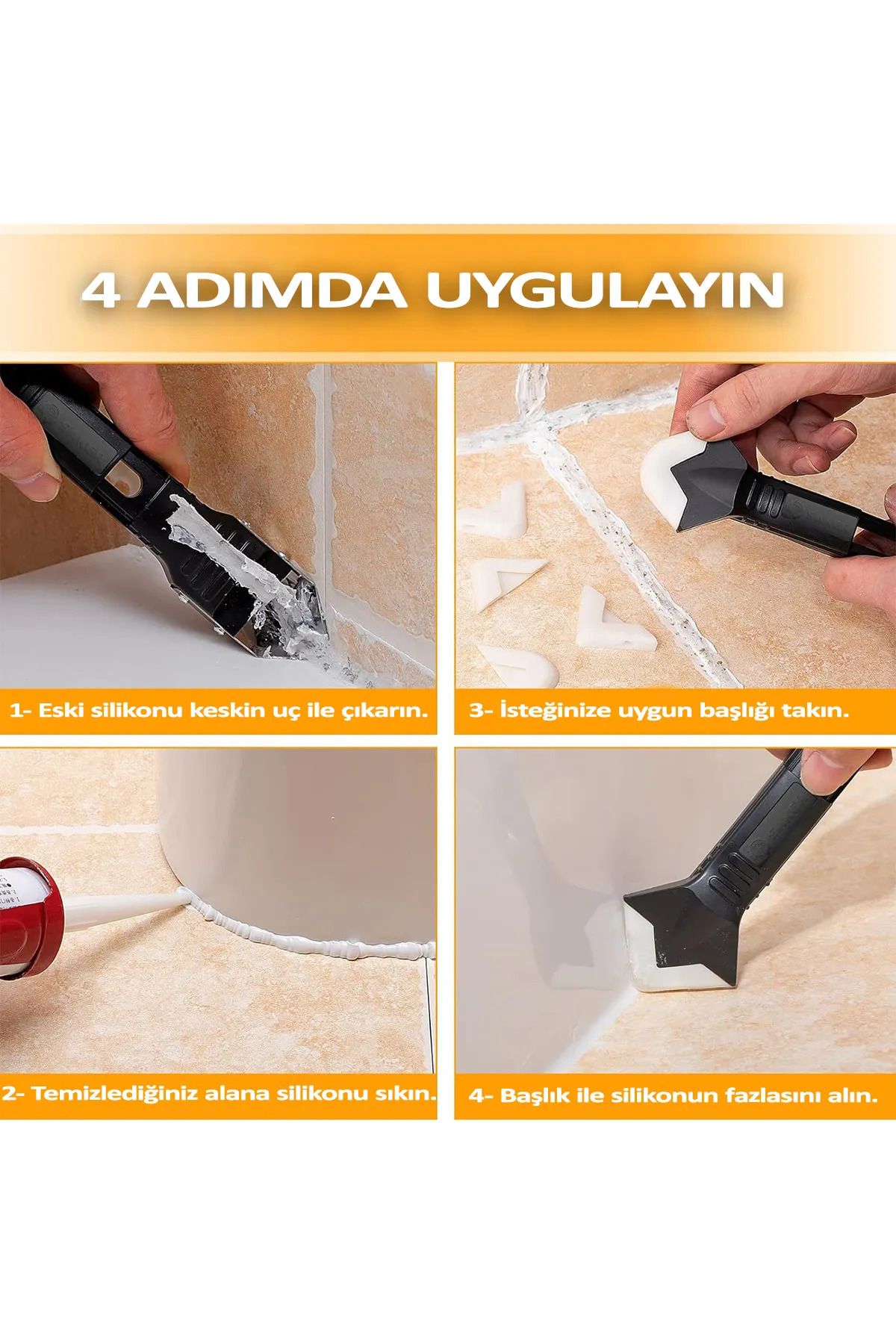 4 ADIMDA UYGULAYIN

1- Eski silikonu keskin uç ile çıkarın.

3- İsteğinize uygun başlığı takın.

2- Temizlediğiniz alana silikonu sıkın.

4- Başlık ile silikonun fazlasını alın.