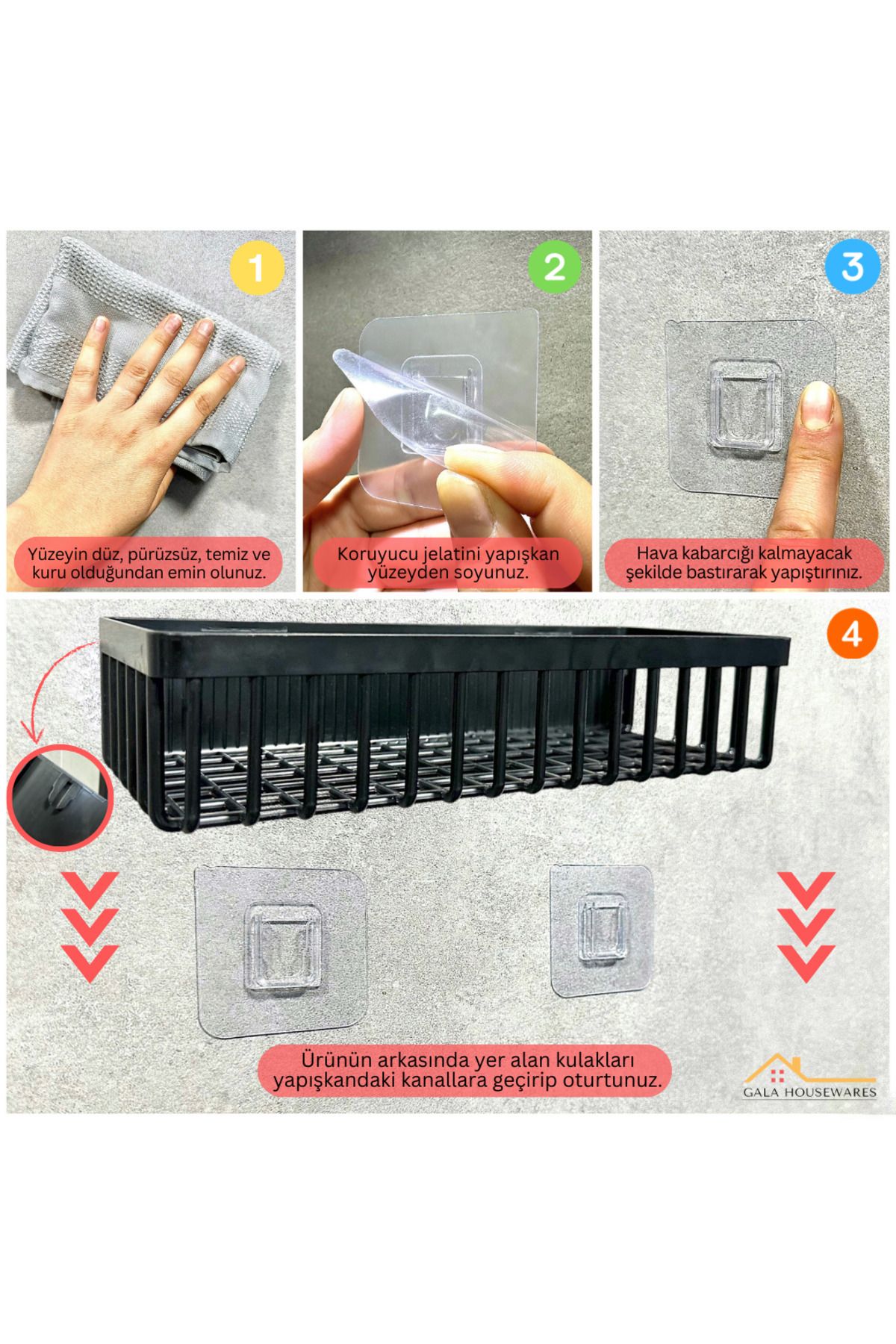 1

Yüzeyin düz, pürüzsüz, temiz ve kuru olduğundan emin olunuz.

2

Koruyucu jelatini yapışkan yüzeyden soyunuz.

3

Hava kabarcığı kalmayacak şekilde bastırarak yapıştırınız.

4

Ürünün arkasında yer alan kulakları yapışkandaki kanallara geçirip oturtunuz.

GALA HOUSEWARES